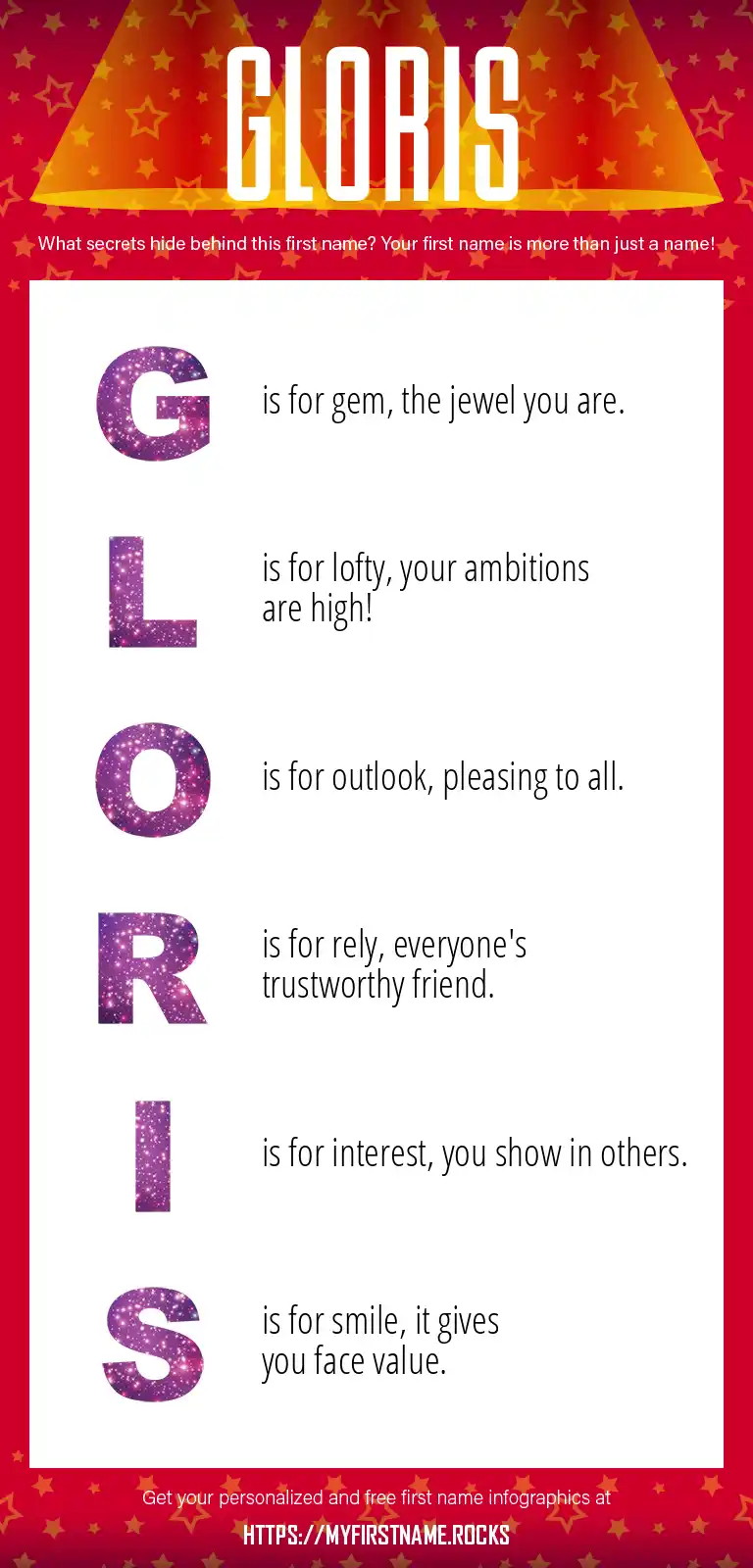 GLORIS

What secrets hide behind this first name? Your first name is more than just a name!

G is for gem, the jewel you are.

L is for lofty, your ambitions are high!

O is for outlook, pleasing to all.

R is for rely, everyone's trustworthy friend.

I is for interest, you show in others.

S is for smile, it gives you face value.

Get your personalized and free first name infographics at

HTTPS://MYFIRSTNAME.ROCKS