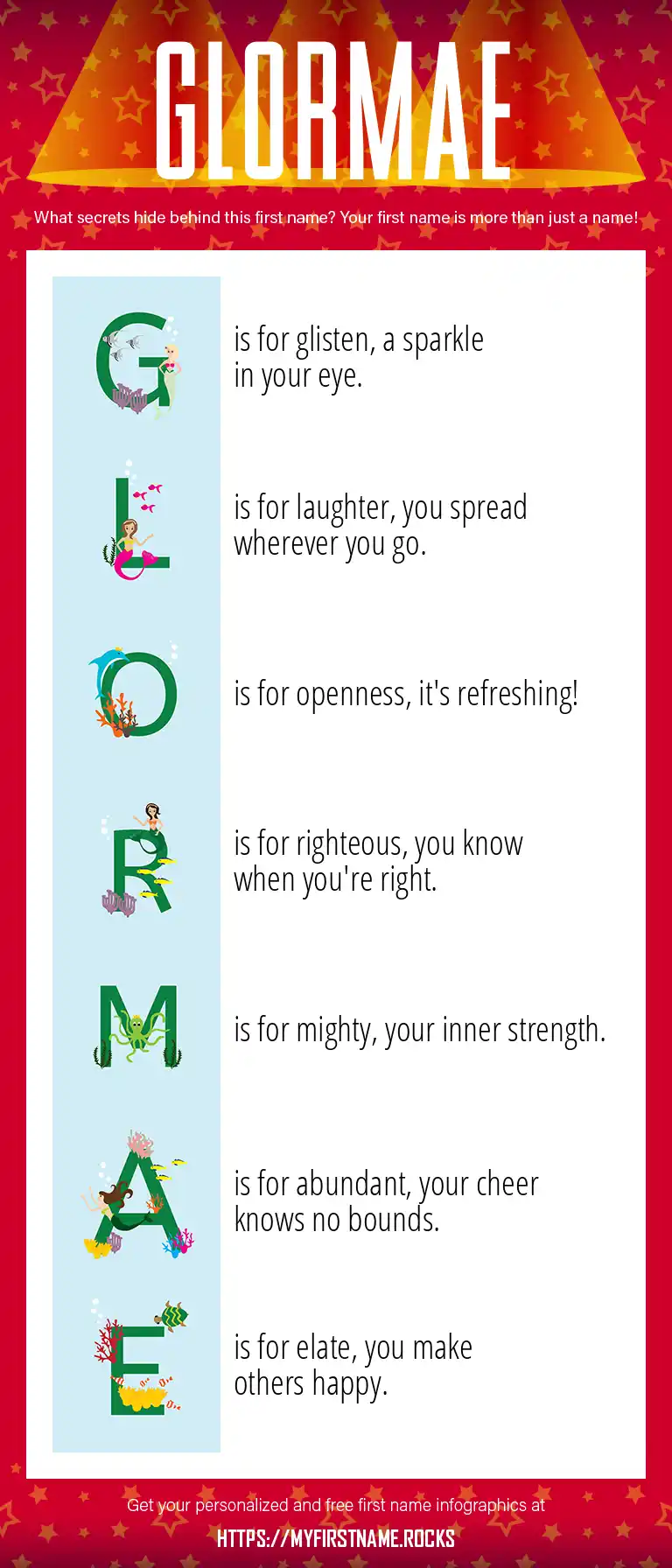 GLORMAE

What secrets hide behind this first name? Your first name is more than just a name!

G is for glisten, a sparkle in your eye.

L is for laughter, you spread wherever you go.

O is for openness, it's refreshing!

R is for righteous, you know when you're right.

M is for mighty, your inner strength.

A is for abundant, your cheer knows no bounds.

E is for elate, you make others happy.

Get your personalized and free first name infographics at

HTTPS://MYFIRSTNAME.ROCKS