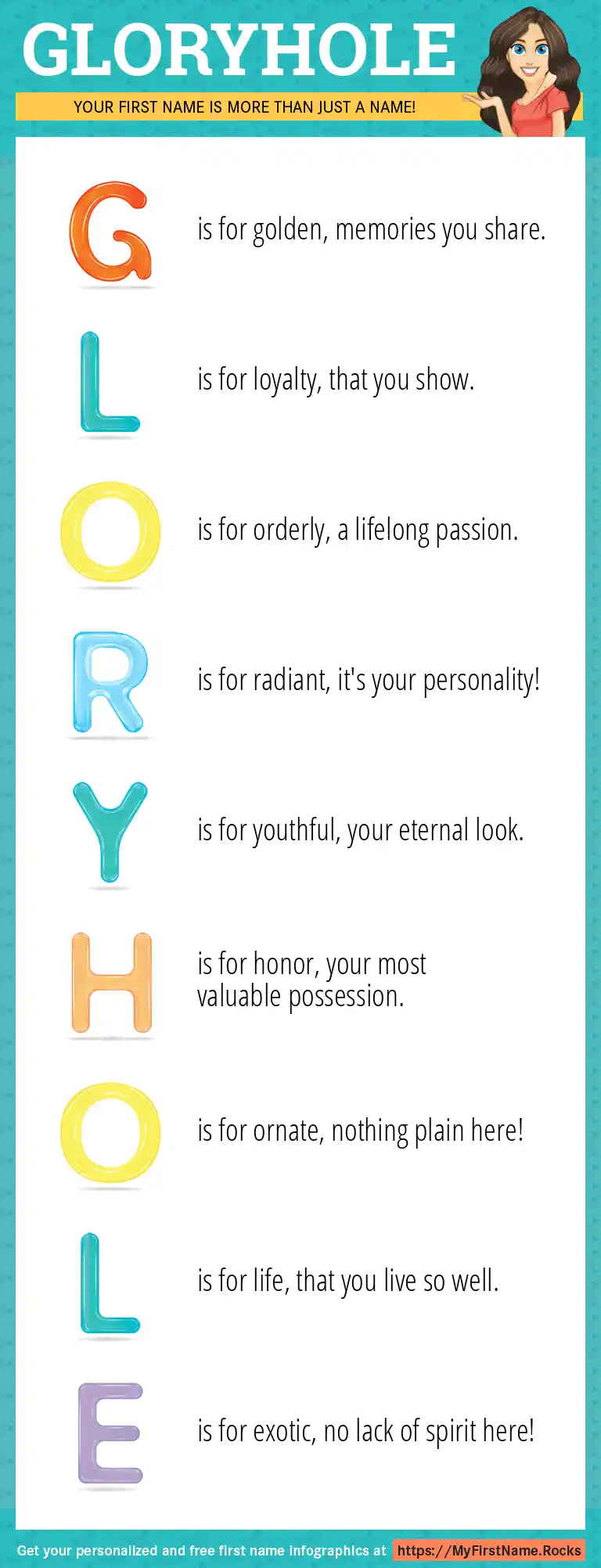 GLORYHOLE

YOUR FIRST NAME IS MORE THAN JUST A NAME!

G is for golden, memories you share.

L is for loyalty, that you show.

O is for orderly, a lifelong passion.

R is for radiant, it's your personality!

Y is for youthful, your eternal look.

H is for honor, your most valuable possession.

O is for ornate, nothing plain here!

L is for life, that you live so well.

E is for exotic, no lack of spirit here!

Get your personalized and free first name infographics at https://MyFirstName.Rocks