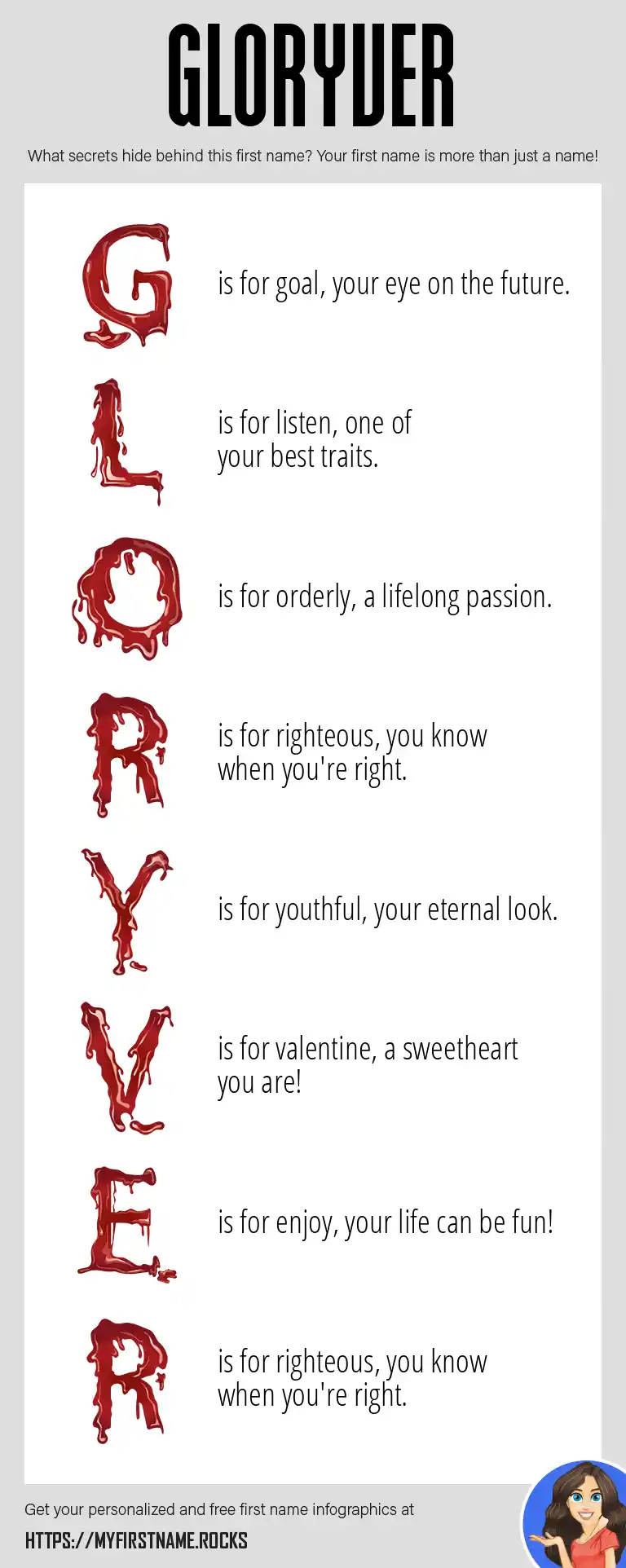 GLORYVER

What secrets hide behind this first name? Your first name is more than just a name!

G is for goal, your eye on the future.

L is for listen, one of your best traits.

O is for orderly, a lifelong passion.

R is for righteous, you know when you're right.

Y is for youthful, your eternal look.

V is for valentine, a sweetheart you are!

E is for enjoy, your life can be fun!

R is for righteous, you know when you're right.

Get your personalized and free first name infographics at

HTTPS://MYFIRSTNAME.ROCKS