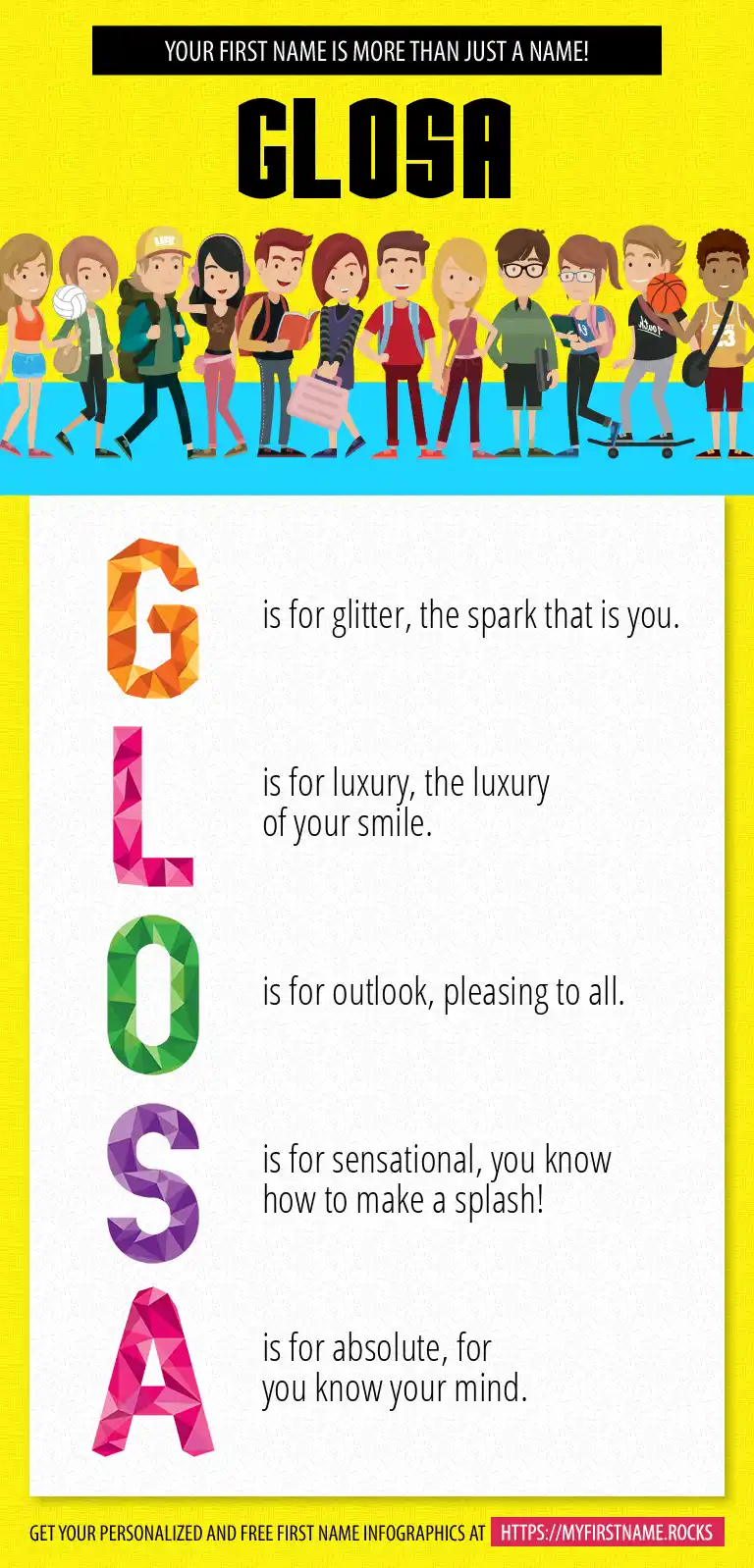 YOUR FIRST NAME IS MORE THAN JUST A NAME!

GLOSA

G is for glitter, the spark that is you.

L is for luxury, the luxury of your smile.

O is for outlook, pleasing to all.

S is for sensational, you know how to make a splash!

A is for absolute, for you know your mind.

GET YOUR PERSONALIZED AND FREE FIRST NAME INFOGRAPHICS AT HTTPS://MYFIRSTNAME.ROCKS