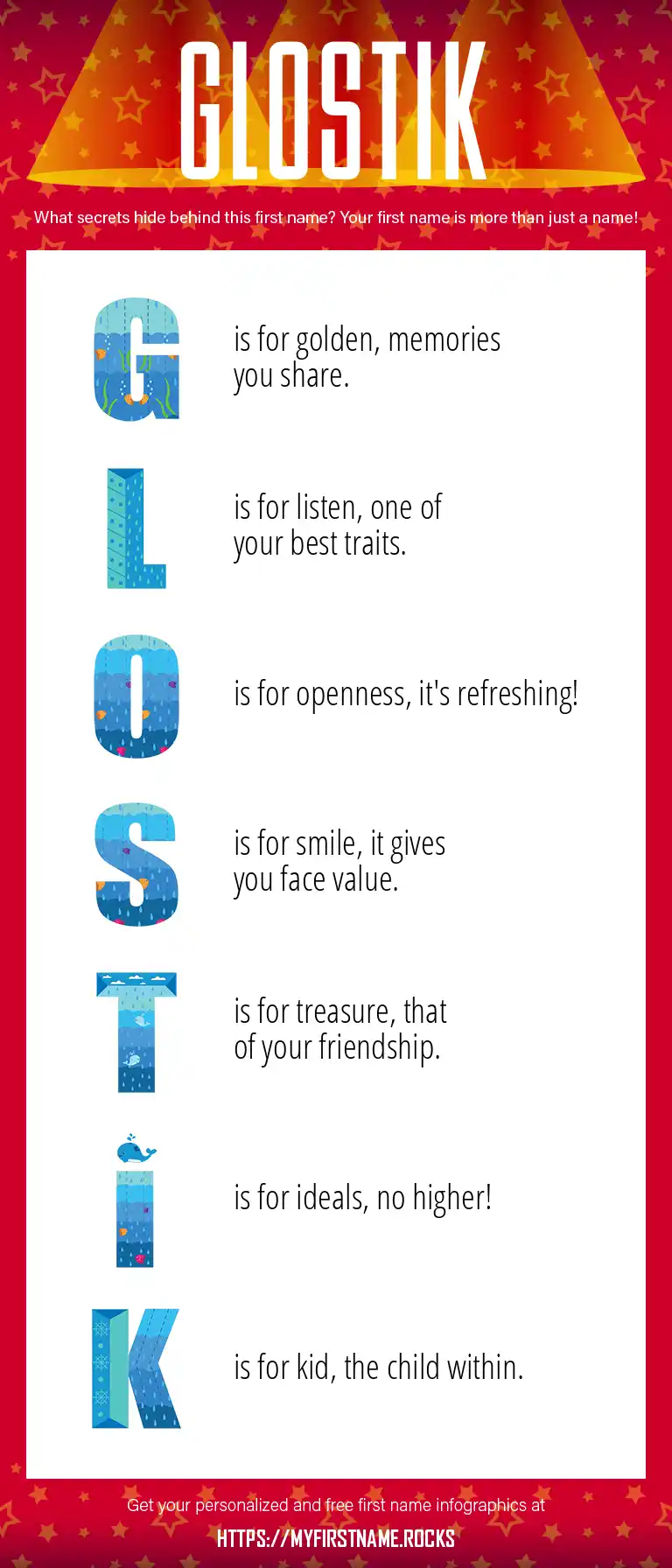 GLOSTIK

What secrets hide behind this first name? Your first name is more than just a name!

G is for golden, memories you share.

L is for listen, one of your best traits.

O is for openness, it's refreshing!

S is for smile, it gives you face value.

T is for treasure, that of your friendship.

I is for ideals, no higher!

K is for kid, the child within.

Get your personalized and free first name infographics at

HTTPS://MYFIRSTNAME.ROCKS