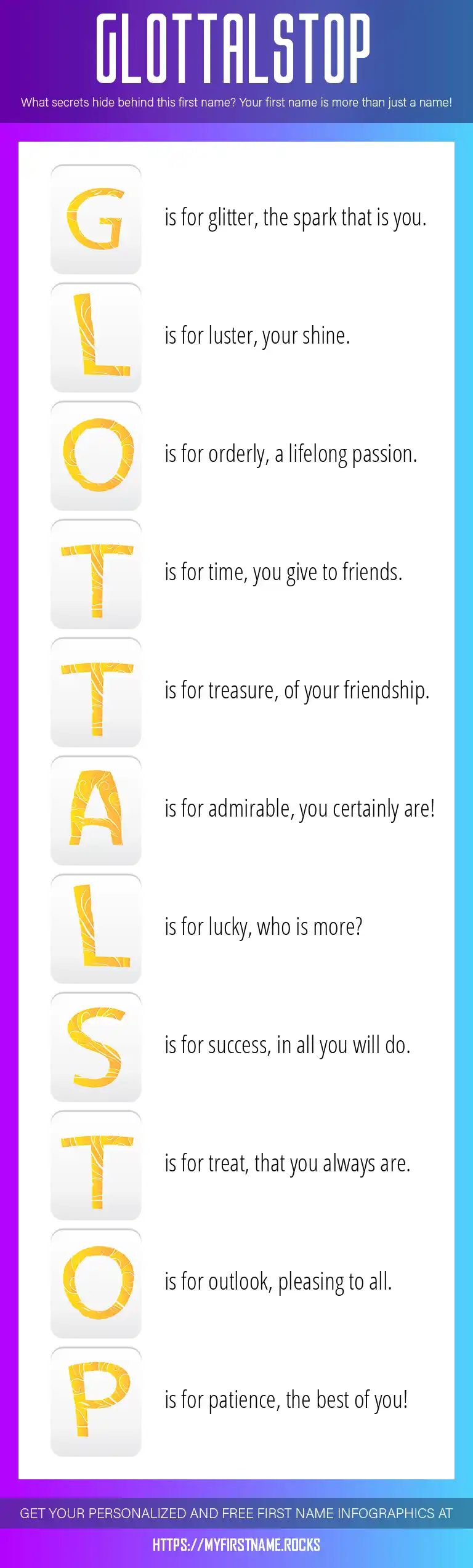 GLOTTALSTOP

What secrets hide behind this first name? Your first name is more than just a name!

G is for glitter, the spark that is you.

L is for luster, your shine.

O is for orderly, a lifelong passion.

T is for time, you give to friends.

T is for treasure, of your friendship.

A is for admirable, you certainly are!

L is for lucky, who is more?

S is for success, in all you will do.

T is for treat, that you always are.

O is for outlook, pleasing to all.

P is for patience, the best of you!

GET YOUR PERSONALIZED AND FREE FIRST NAME INFOGRAPHICS AT

HTTPS://MYFIRSTNAME.ROCKS