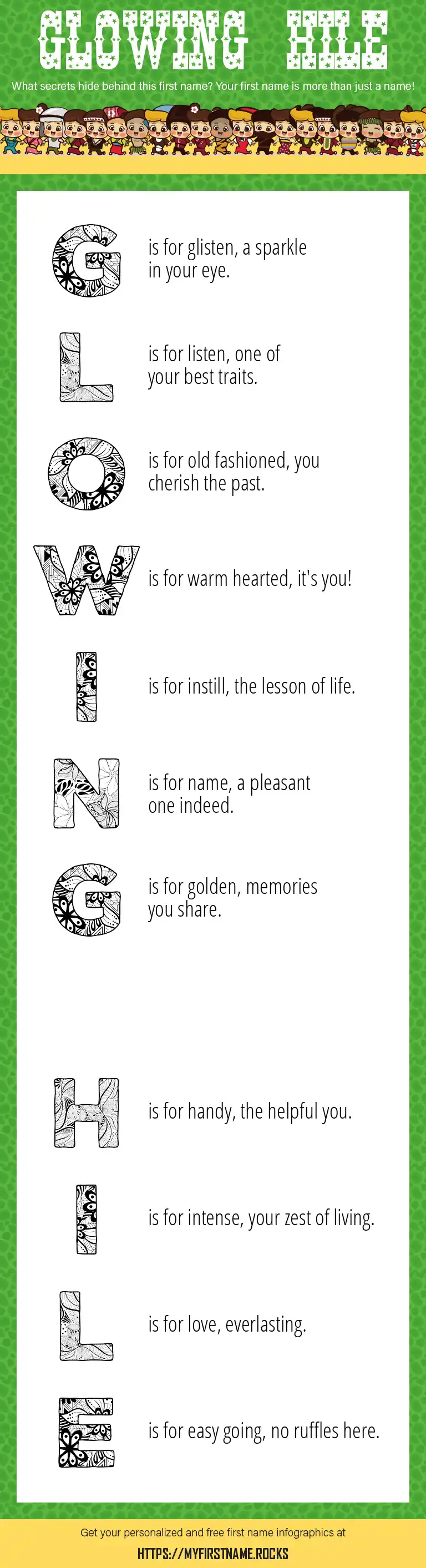 GLOWING HILE

What secrets hide behind this first name? Your first name is more than just a name!

G is for glisten, a sparkle in your eye.

L is for listen, one of your best traits.

O is for old fashioned, you cherish the past.

W is for warm hearted, it's you!

I is for instill, the lesson of life.

N is for name, a pleasant one indeed.

G is for golden, memories you share.

H is for handy, the helpful you.

I is for intense, your zest of living.

L is for love, everlasting.

E is for easy going, no ruffles here.

Get your personalized and free first name infographics at

HTTPS://MYFIRSTNAME.ROCKS