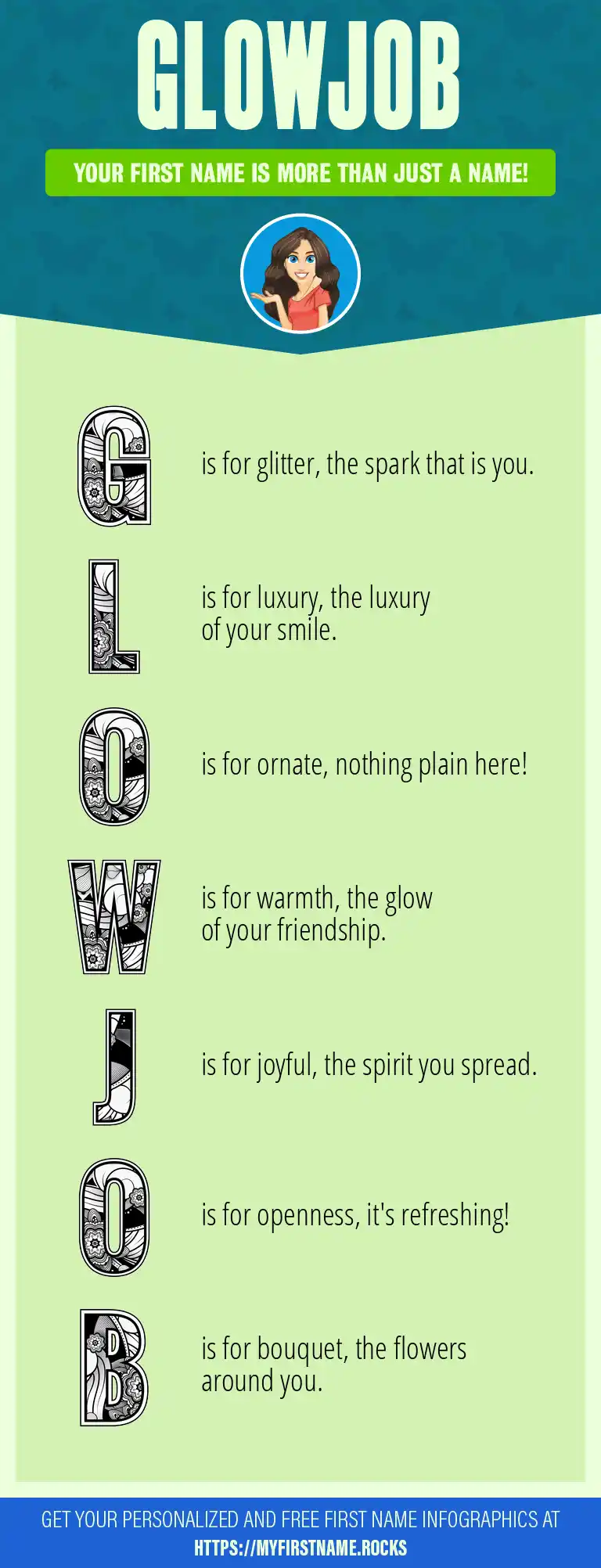 GLOWJOB

YOUR FIRST NAME IS MORE THAN JUST A NAME!

G is for glitter, the spark that is you.

L is for luxury, the luxury of your smile.

O is for ornate, nothing plain here!

W is for warmth, the glow of your friendship.

J is for joyful, the spirit you spread.

O is for openness, it's refreshing!

B is for bouquet, the flowers around you.

GET YOUR PERSONALIZED AND FREE FIRST NAME INFOGRAPHICS AT HTTPS://MYFIRSTNAME.ROCKS