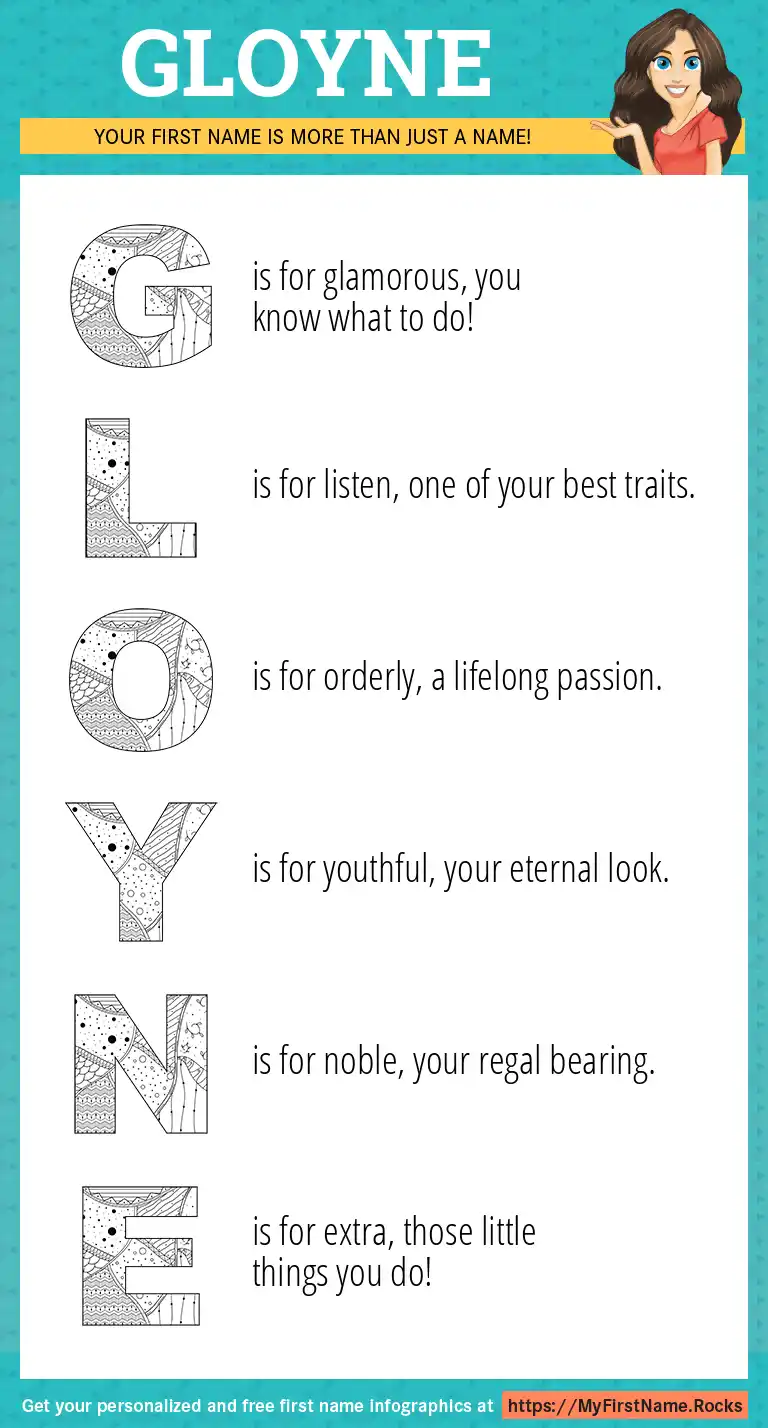 GLOYNE

YOUR FIRST NAME IS MORE THAN JUST A NAME!

G is for glamorous, you know what to do!

L is for listen, one of your best traits.

O is for orderly, a lifelong passion.

Y is for youthful, your eternal look.

N is for noble, your regal bearing.

E is for extra, those little things you do!

Get your personalized and free first name infographics at https://MyFirstName.Rocks