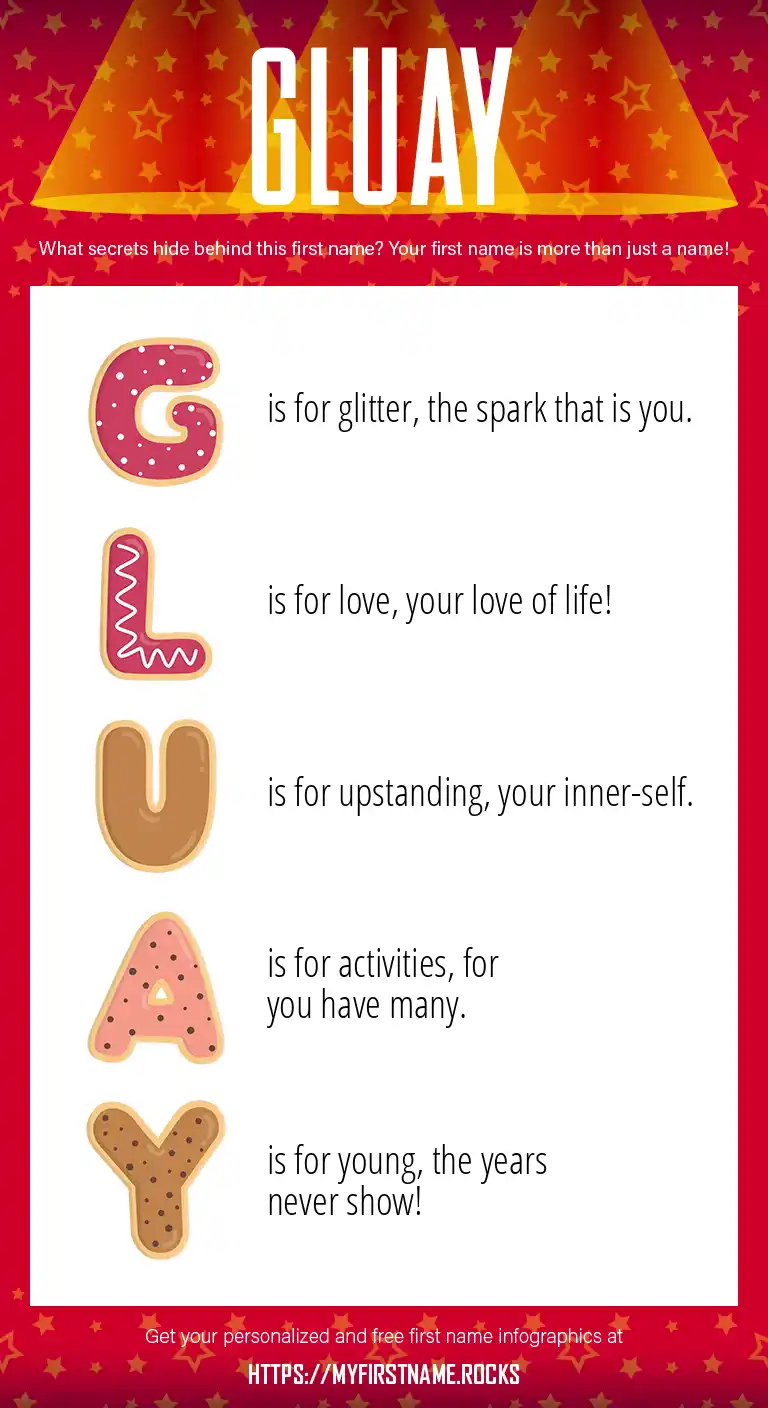 GLUAY

What secrets hide behind this first name? Your first name is more than just a name!

G is for glitter, the spark that is you.

L is for love, your love of life!

U is for upstanding, your inner-self.

A is for activities, for you have many.

Y is for young, the years never show!

Get your personalized and free first name infographics at

HTTPS://MYFIRSTNAME.ROCKS