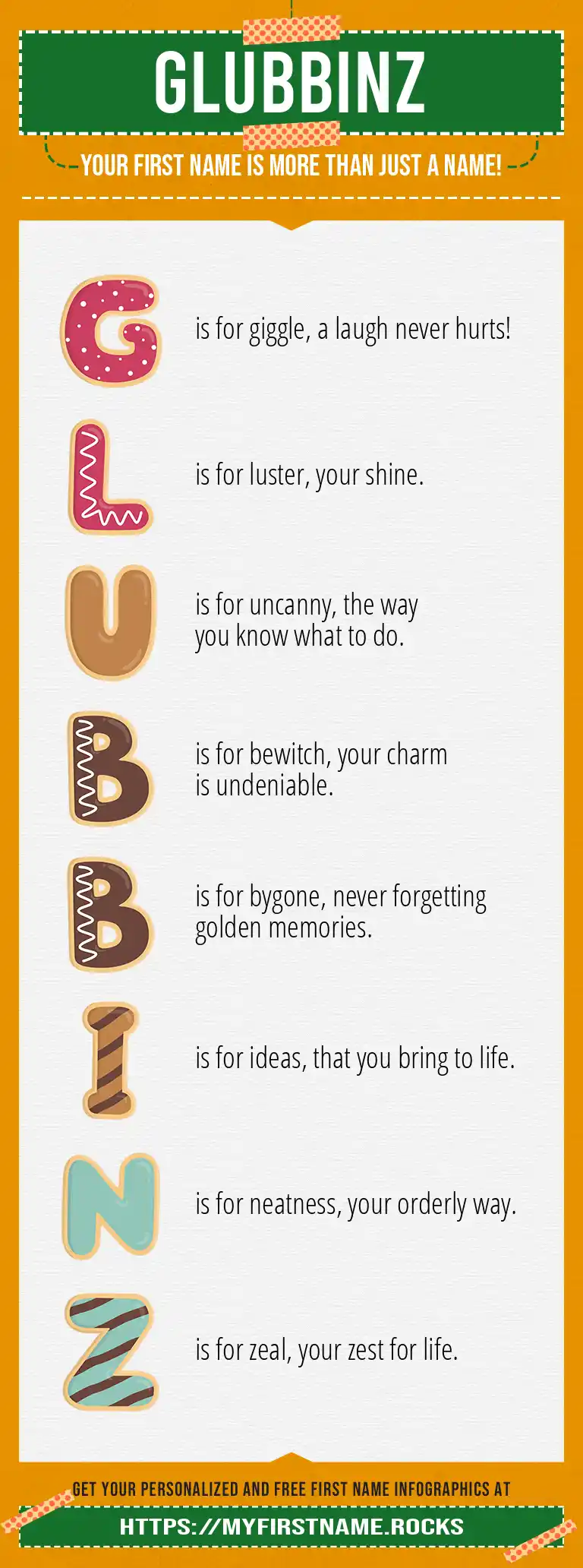 GLUBBINZ

YOUR FIRST NAME IS MORE THAN JUST A NAME!

G is for giggle, a laugh never hurts!

L is for luster, your shine.

U is for uncanny, the way you know what to do.

B is for bewitch, your charm is undeniable.

B is for bygone, never forgetting golden memories.

I is for ideas, that you bring to life.

N is for neatness, your orderly way.

Z is for zeal, your zest for life.

GET YOUR PERSONALIZED AND FREE FIRST NAME INFOGRAPHICS AT

HTTPS://MYFIRSTNAME.ROCKS