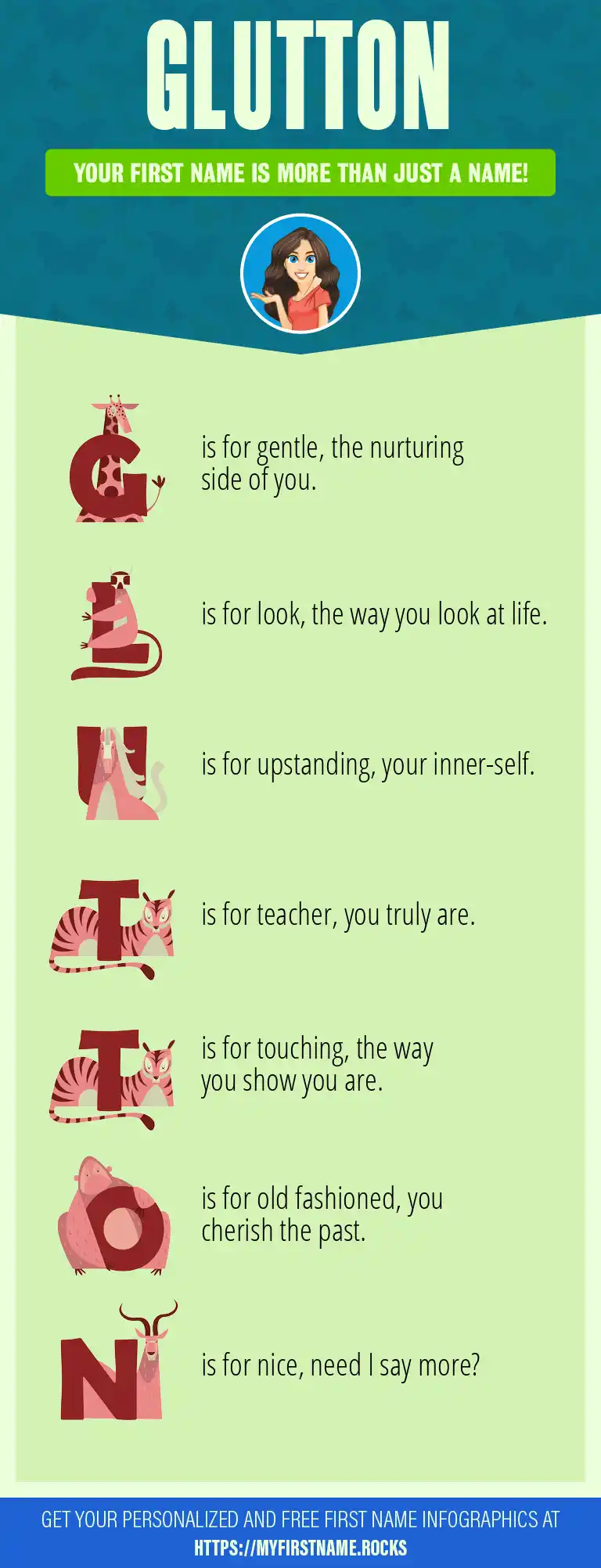 GLUTTON

YOUR FIRST NAME IS MORE THAN JUST A NAME!

G is for gentle, the nurturing side of you.

L is for look, the way you look at life.

U is for upstanding, your inner-self.

T is for teacher, you truly are.

T is for touching, the way you show you are.

O is for old fashioned, you cherish the past.

N is for nice, need I say more?

GET YOUR PERSONALIZED AND FREE FIRST NAME INFOGRAPHICS AT HTTPS://MYFIRSTNAME.ROCKS