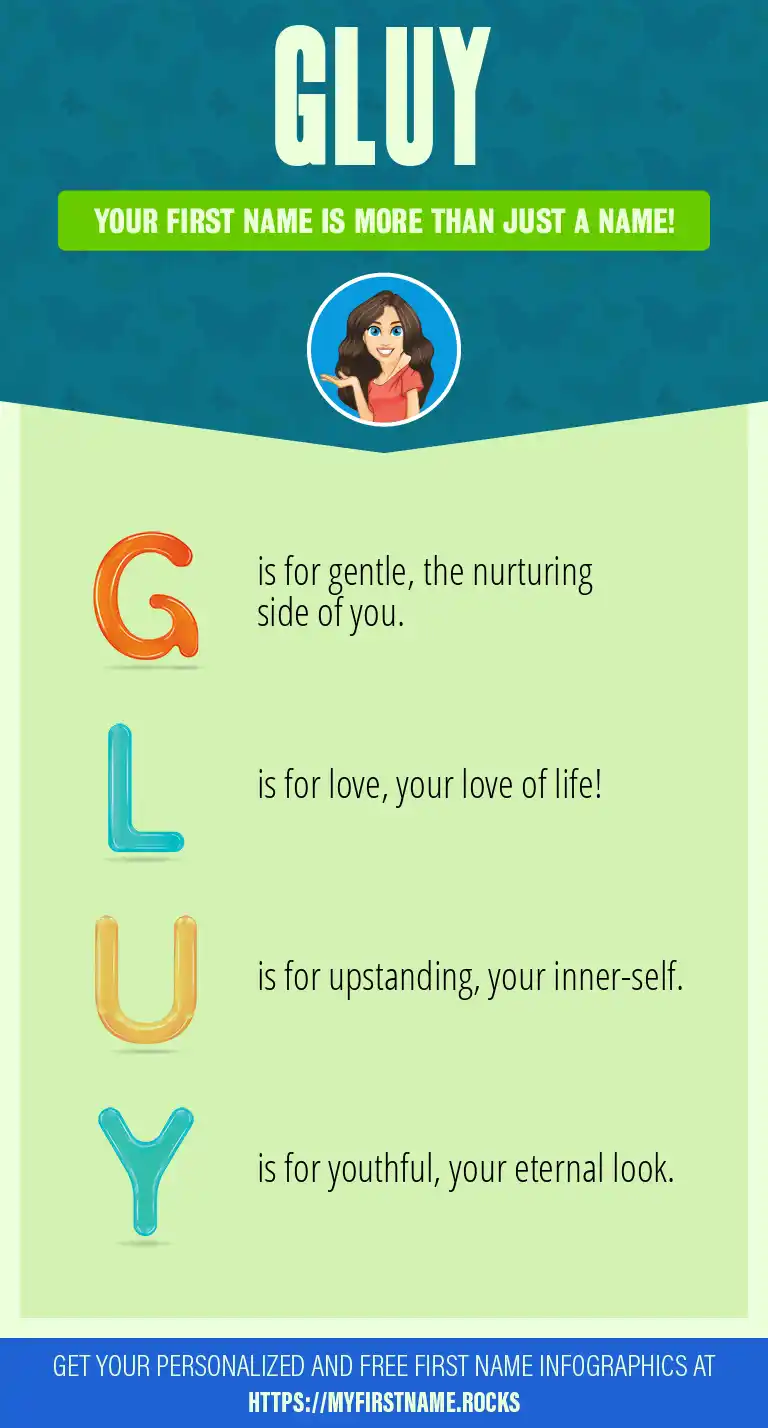 GLUY

YOUR FIRST NAME IS MORE THAN JUST A NAME!

G is for gentle, the nurturing side of you.

L is for love, your love of life!

U is for upstanding, your inner-self.

Y is for youthful, your eternal look.

GET YOUR PERSONALIZED AND FREE FIRST NAME INFOGRAPHICS AT
HTTPS://MYFIRSTNAME.ROCKS