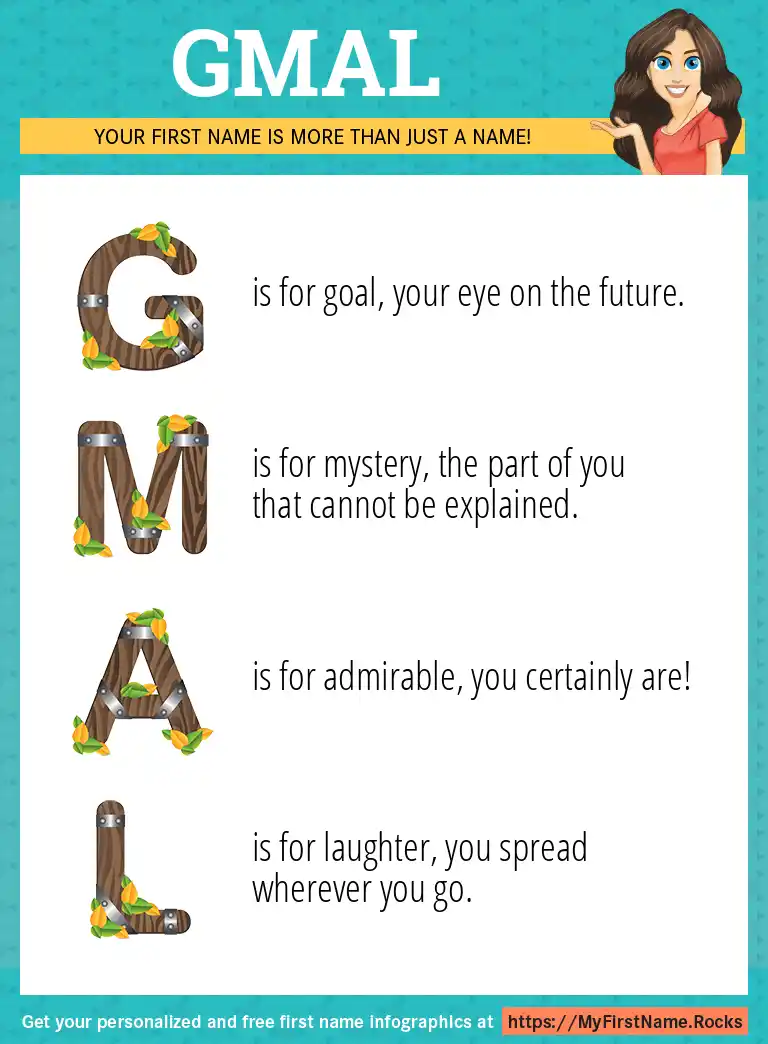 GMAL

YOUR FIRST NAME IS MORE THAN JUST A NAME!

G is for goal, your eye on the future.

M is for mystery, the part of you that cannot be explained.

A is for admirable, you certainly are!

L is for laughter, you spread wherever you go.

Get your personalized and free first name infographics at https://MyFirstName.Rocks