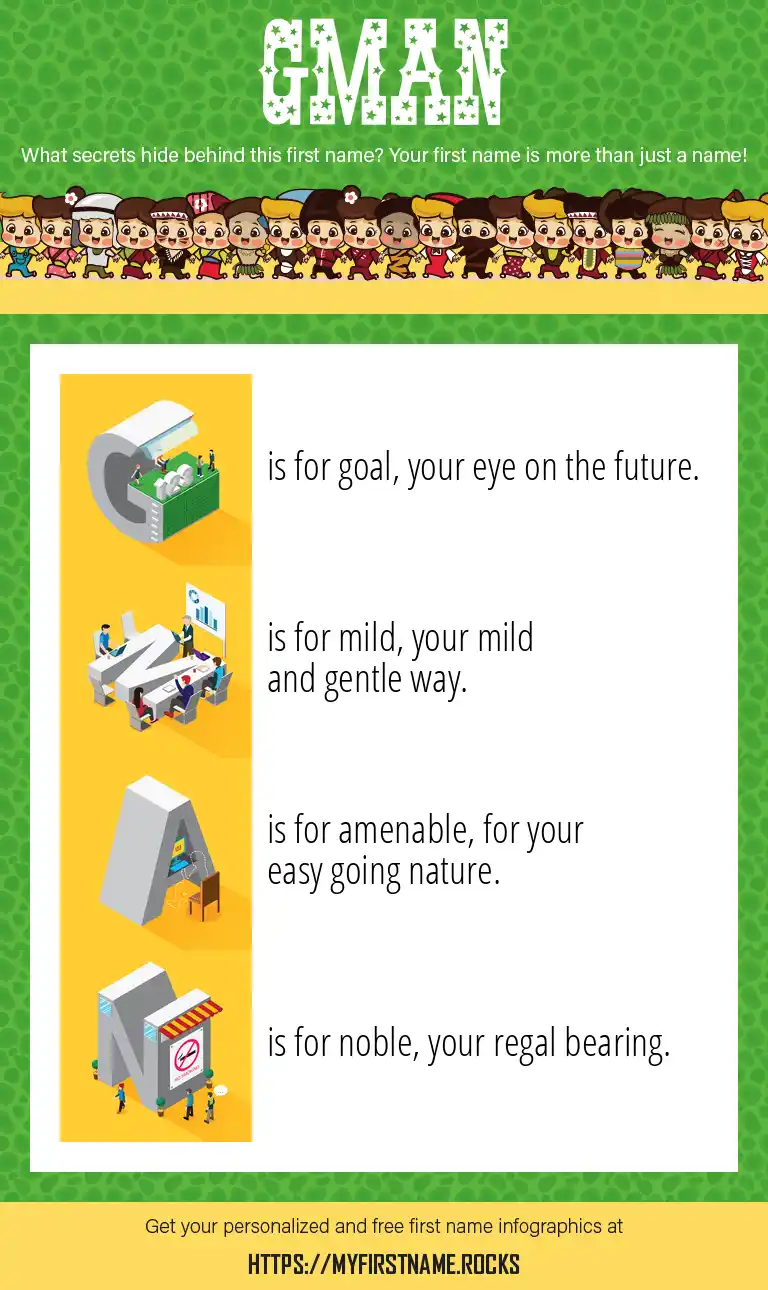 GMAN

What secrets hide behind this first name? Your first name is more than just a name!

G is for goal, your eye on the future.

M is for mild, your mild and gentle way.

A is for amenable, for your easy going nature.

N is for noble, your regal bearing.

Get your personalized and free first name infographics at

HTTPS://MYFIRSTNAME.ROCKS