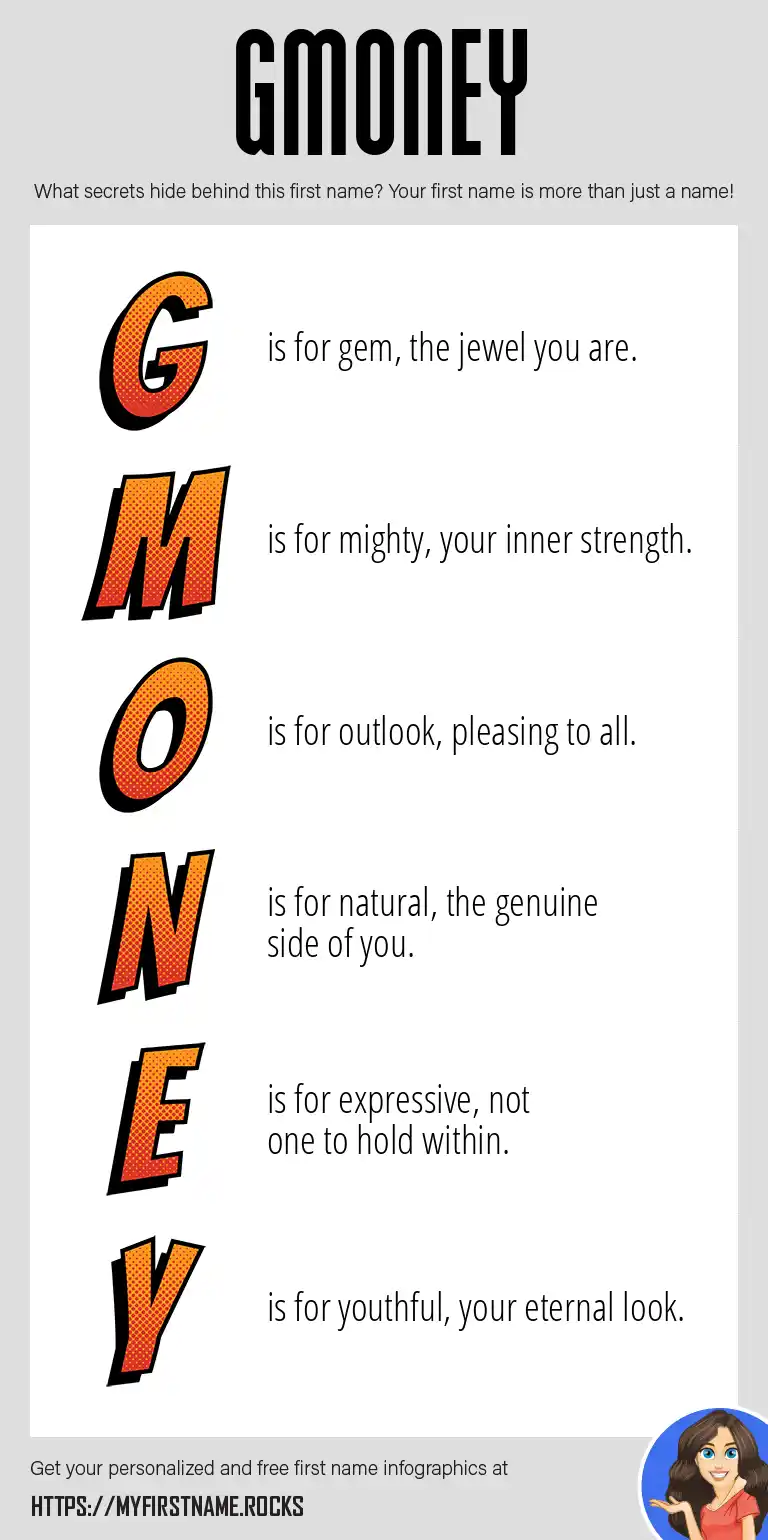 GMONEY

What secrets hide behind this first name? Your first name is more than just a name!

G is for gem, the jewel you are.

M is for mighty, your inner strength.

O is for outlook, pleasing to all.

N is for natural, the genuine side of you.

E is for expressive, not one to hold within.

Y is for youthful, your eternal look.

Get your personalized and free first name infographics at

HTTPS://MYFIRSTNAME.ROCKS