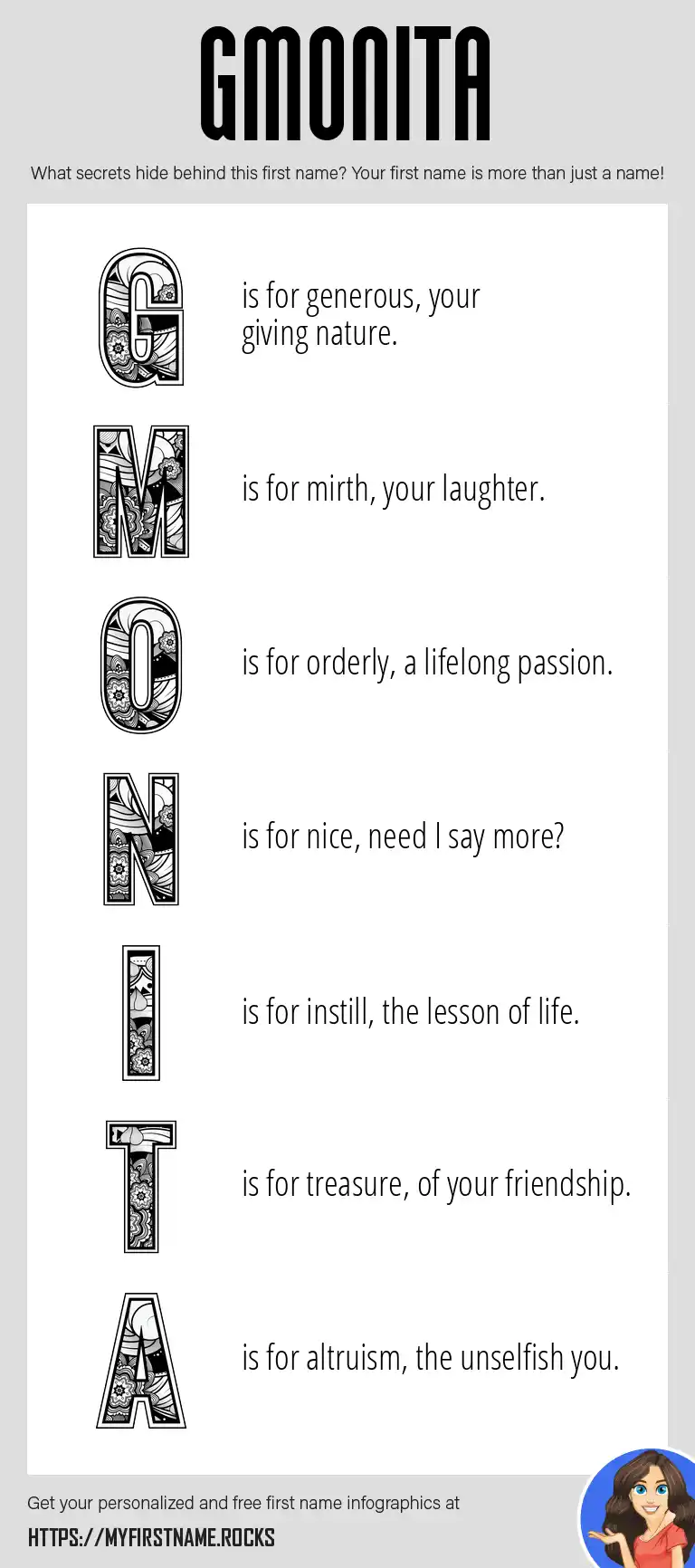 GMONITA

What secrets hide behind this first name? Your first name is more than just a name!

G is for generous, your giving nature.

M is for mirth, your laughter.

O is for orderly, a lifelong passion.

N is for nice, need I say more?

I is for instill, the lesson of life.

T is for treasure, of your friendship.

A is for altruism, the unselfish you.

Get your personalized and free first name infographics at

HTTPS://MYFIRSTNAME.ROCKS