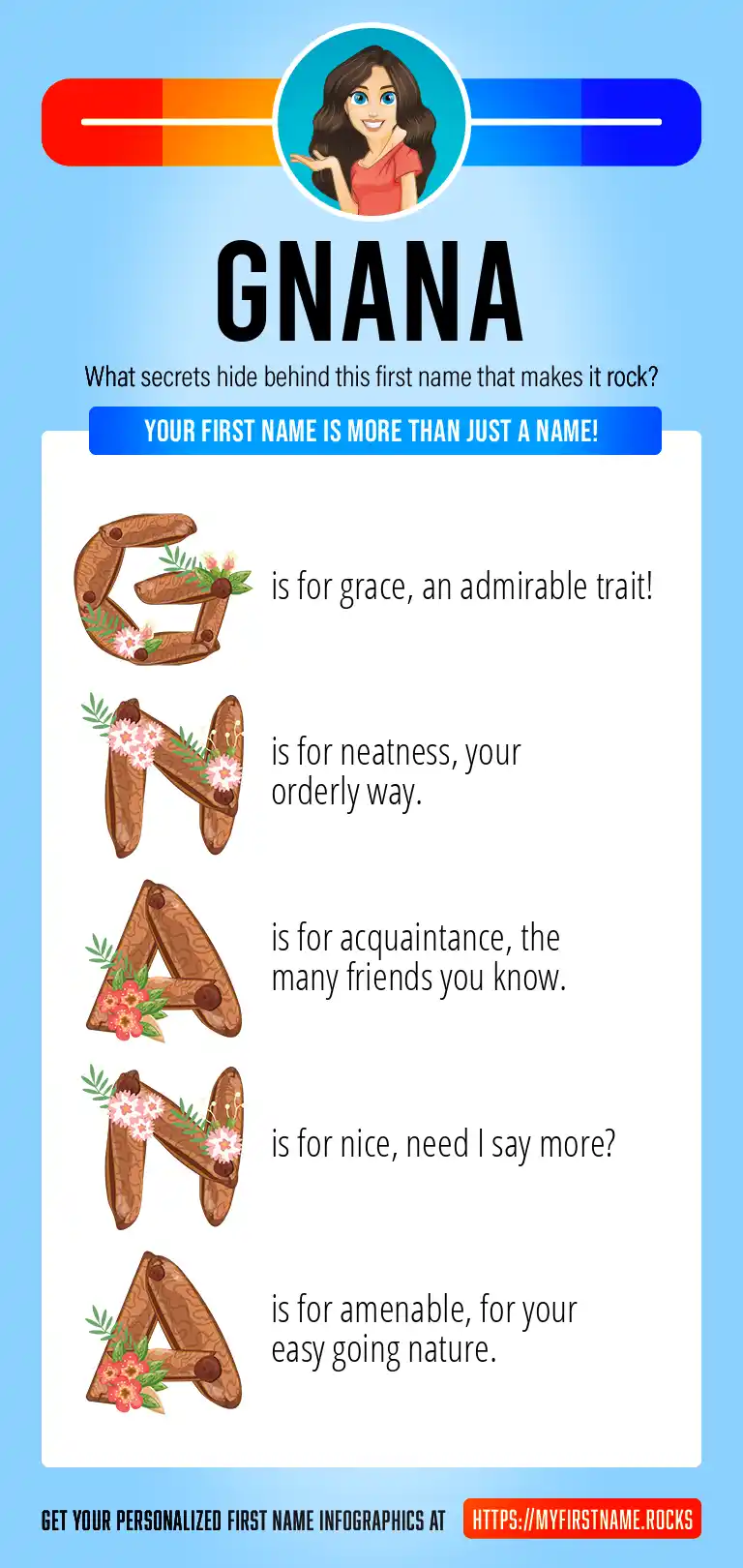 GNANA

What secrets hide behind this first name that makes it rock?

YOUR FIRST NAME IS MORE THAN JUST A NAME!

G is for grace, an admirable trait!

N is for neatness, your orderly way.

A is for acquaintance, the many friends you know.

N is for nice, need I say more?

A is for amenable, for your easy going nature.

GET YOUR PERSONALIZED FIRST NAME INFOGRAPHICS AT HTTPS://MYFIRSTNAME.ROCKS