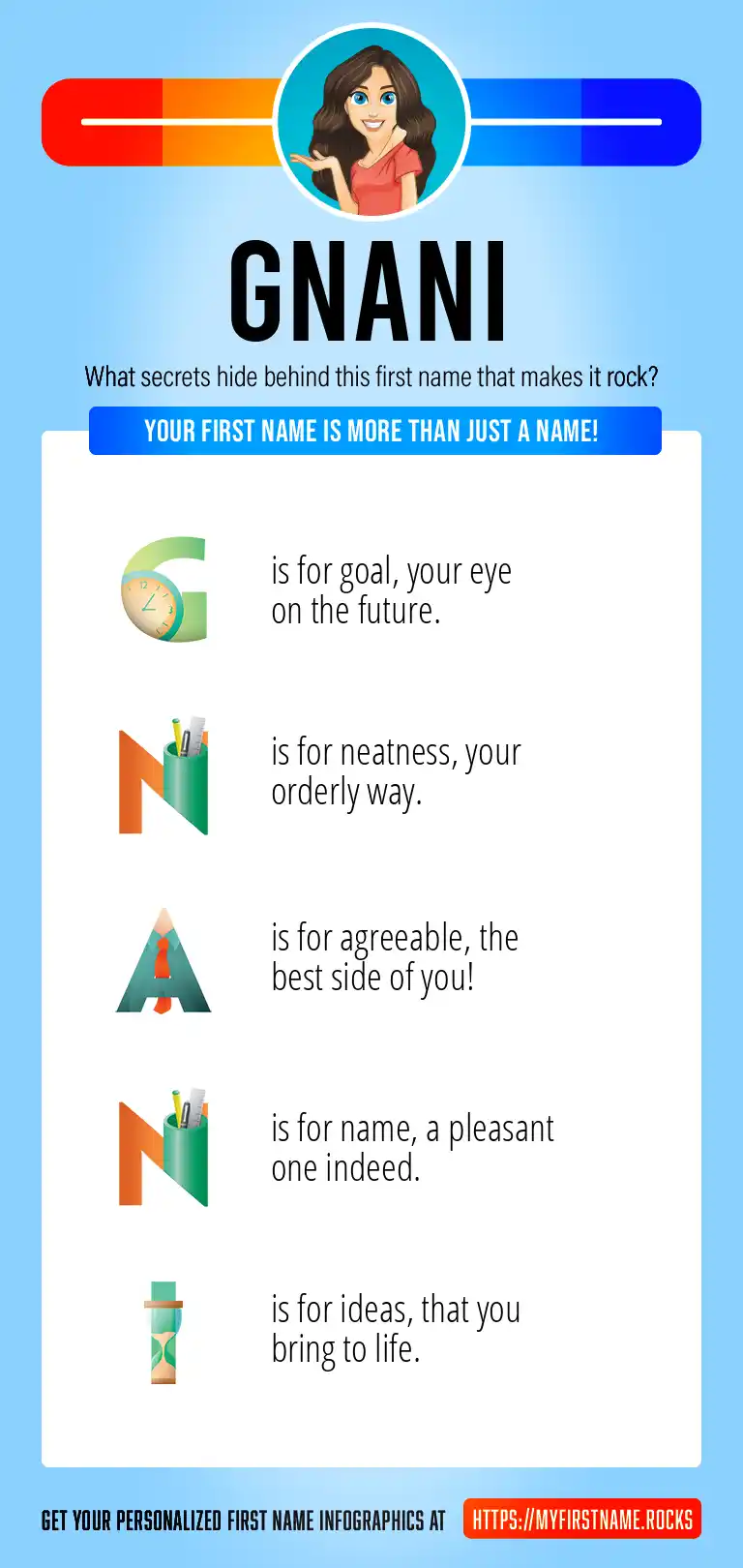 GNANI

What secrets hide behind this first name that makes it rock?

YOUR FIRST NAME IS MORE THAN JUST A NAME!

G is for goal, your eye on the future.

N is for neatness, your orderly way.

A is for agreeable, the best side of you!

N is for name, a pleasant one indeed.

I is for ideas, that you bring to life.

GET YOUR PERSONALIZED FIRST NAME INFOGRAPHICS AT HTTPS://MYFIRSTNAME.ROCKS