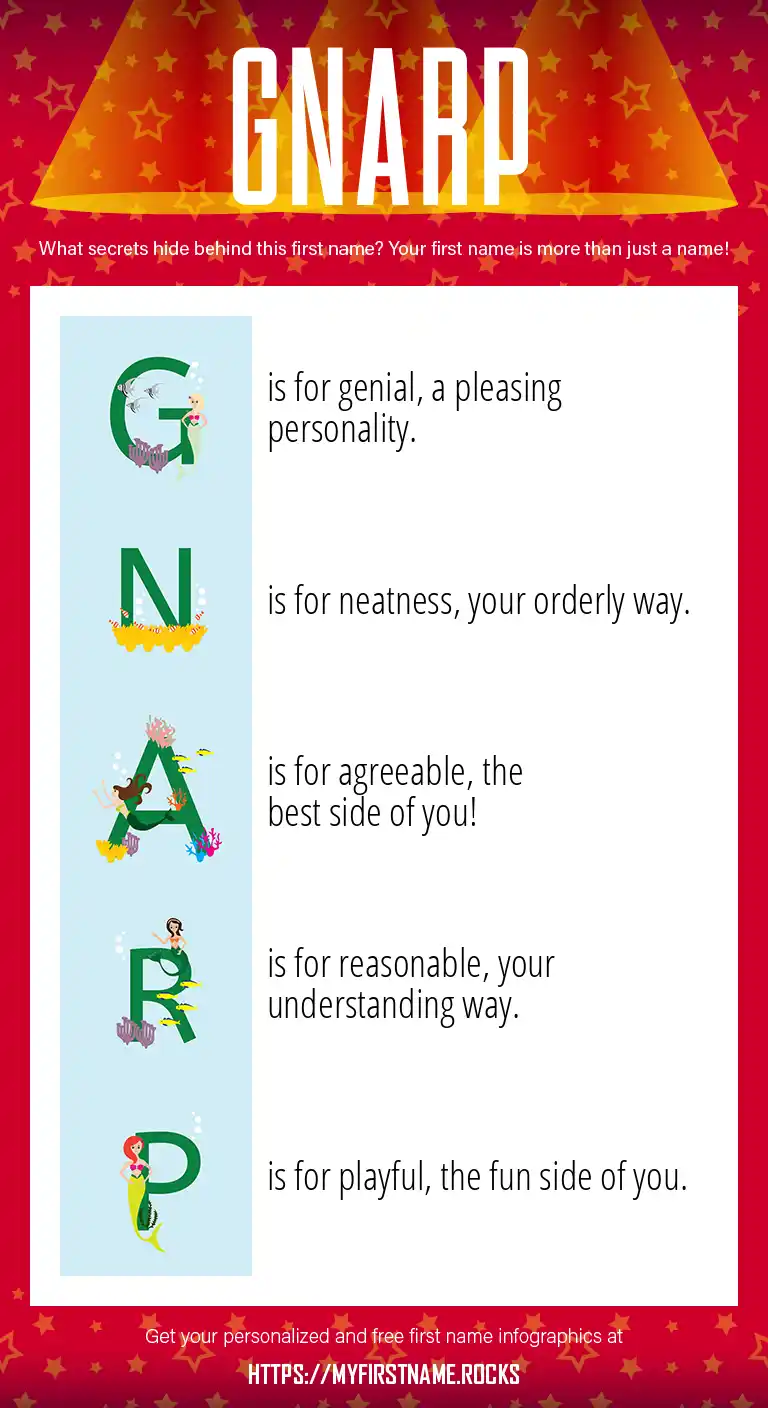 GNARP

What secrets hide behind this first name? Your first name is more than just a name!

G is for genial, a pleasing personality.

N is for neatness, your orderly way.

A is for agreeable, the best side of you!

R is for reasonable, your understanding way.

P is for playful, the fun side of you.

Get your personalized and free first name infographics at

HTTPS://MYFIRSTNAME.ROCKS