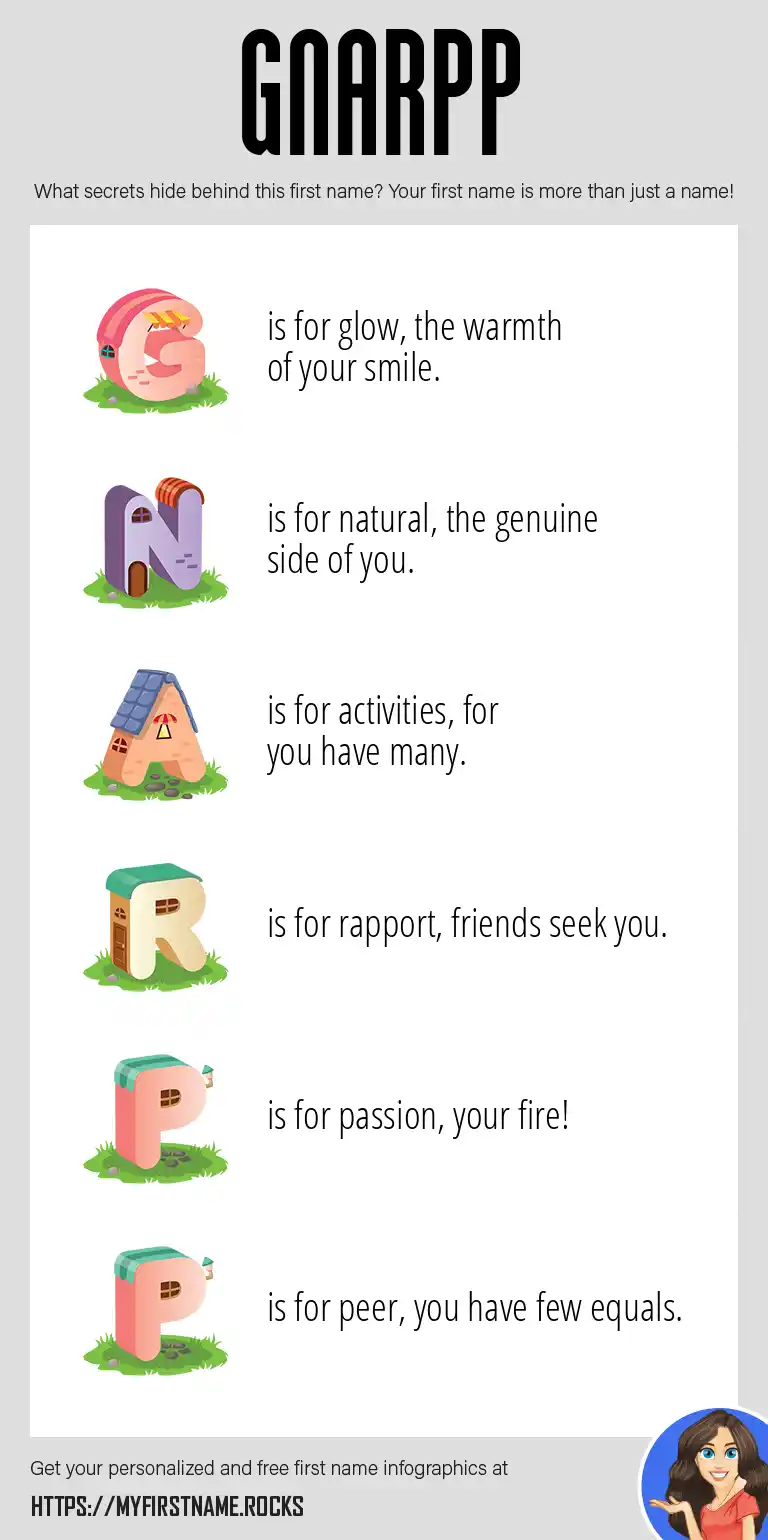 GNARPP

What secrets hide behind this first name? Your first name is more than just a name!

G is for glow, the warmth of your smile.

N is for natural, the genuine side of you.

A is for activities, for you have many.

R is for rapport, friends seek you.

P is for passion, your fire!

P is for peer, you have few equals.

Get your personalized and free first name infographics at

HTTPS://MYFIRSTNAME.ROCKS