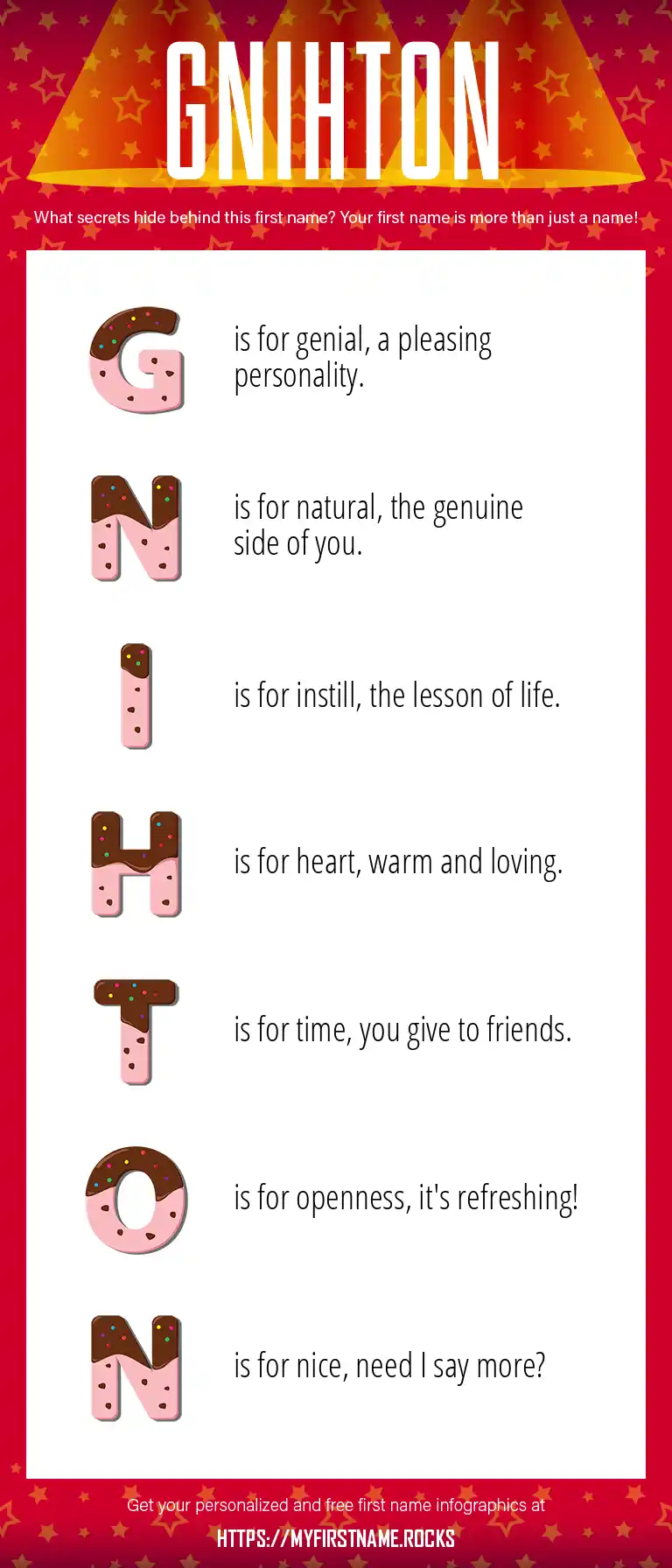 GNIHTON

What secrets hide behind this first name? Your first name is more than just a name!

G is for genial, a pleasing personality.

N is for natural, the genuine side of you.

I is for instill, the lesson of life.

H is for heart, warm and loving.

T is for time, you give to friends.

O is for openness, it's refreshing!

N is for nice, need I say more?

Get your personalized and free first name infographics at

HTTPS://MYFIRSTNAME.ROCKS