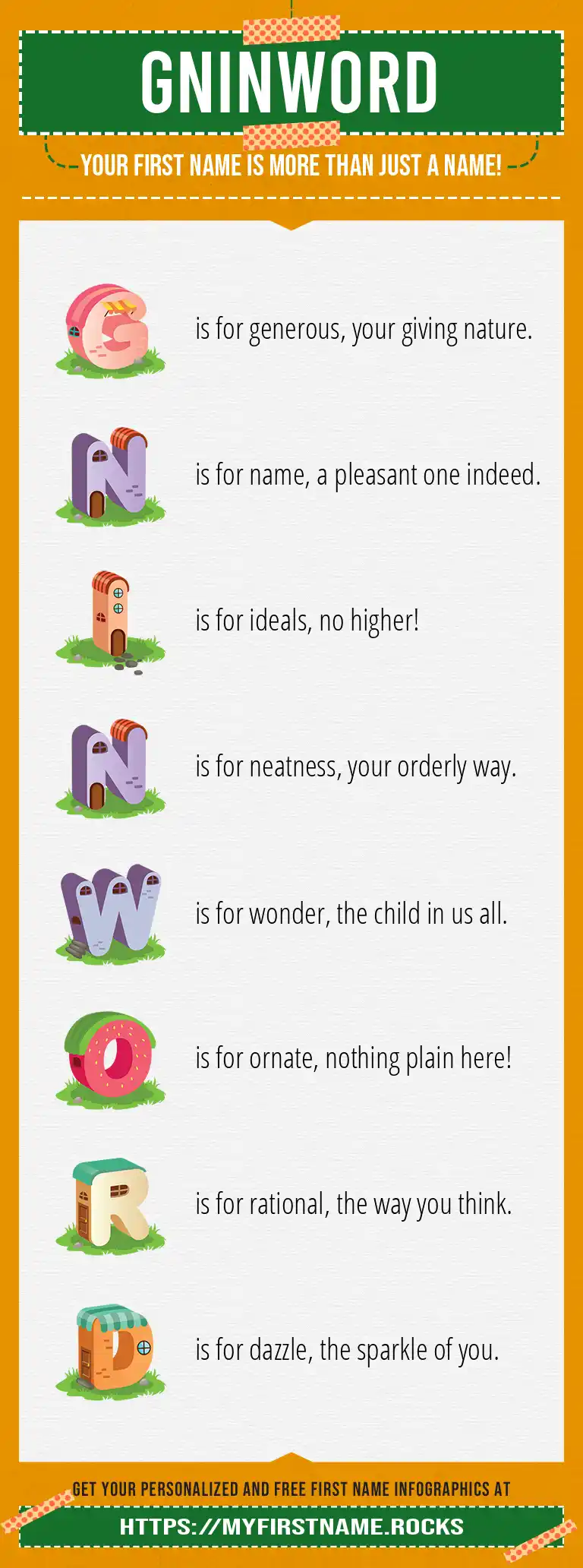 GNINWORD

YOUR FIRST NAME IS MORE THAN JUST A NAME!

G is for generous, your giving nature.

N is for name, a pleasant one indeed.

I is for ideals, no higher!

N is for neatness, your orderly way.

W is for wonder, the child in us all.

O is for ornate, nothing plain here!

R is for rational, the way you think.

D is for dazzle, the sparkle of you.

GET YOUR PERSONALIZED AND FREE FIRST NAME INFOGRAPHICS AT

HTTPS://MYFIRSTNAME.ROCKS