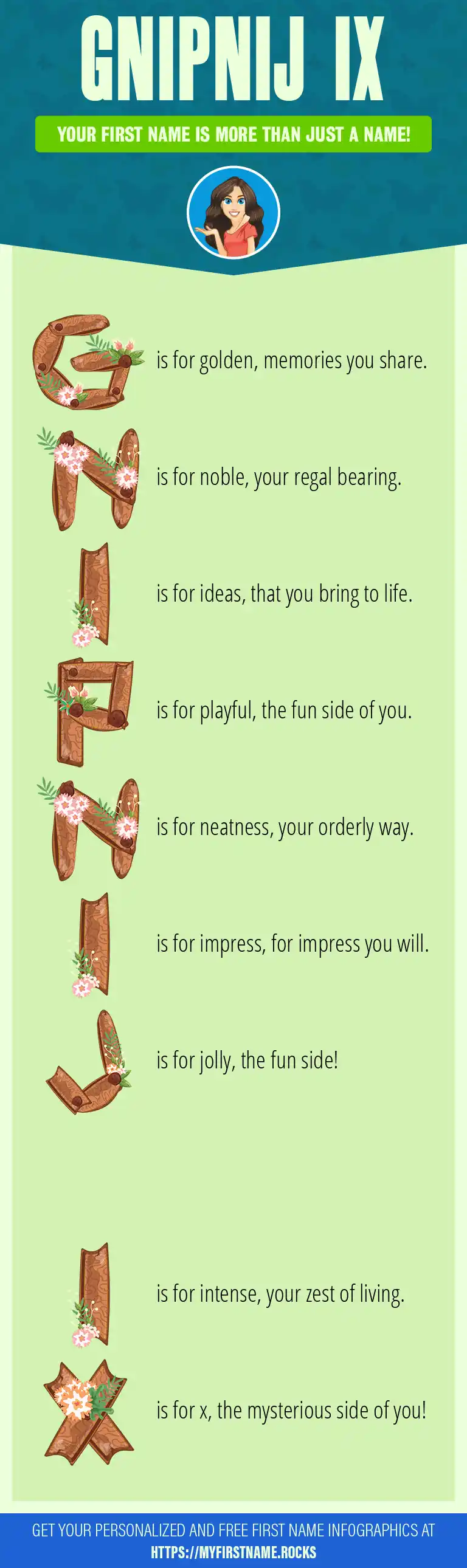 GNIPNIJ IX

YOUR FIRST NAME IS MORE THAN JUST A NAME!

G is for golden, memories you share.

N is for noble, your regal bearing.

I is for ideas, that you bring to life.

P is for playful, the fun side of you.

N is for neatness, your orderly way.

I is for impress, for impress you will.

J is for jolly, the fun side!

I is for intense, your zest of living.

X is for x, the mysterious side of you!

GET YOUR PERSONALIZED AND FREE FIRST NAME INFOGRAPHICS AT HTTPS://MYFIRSTNAME.ROCKS