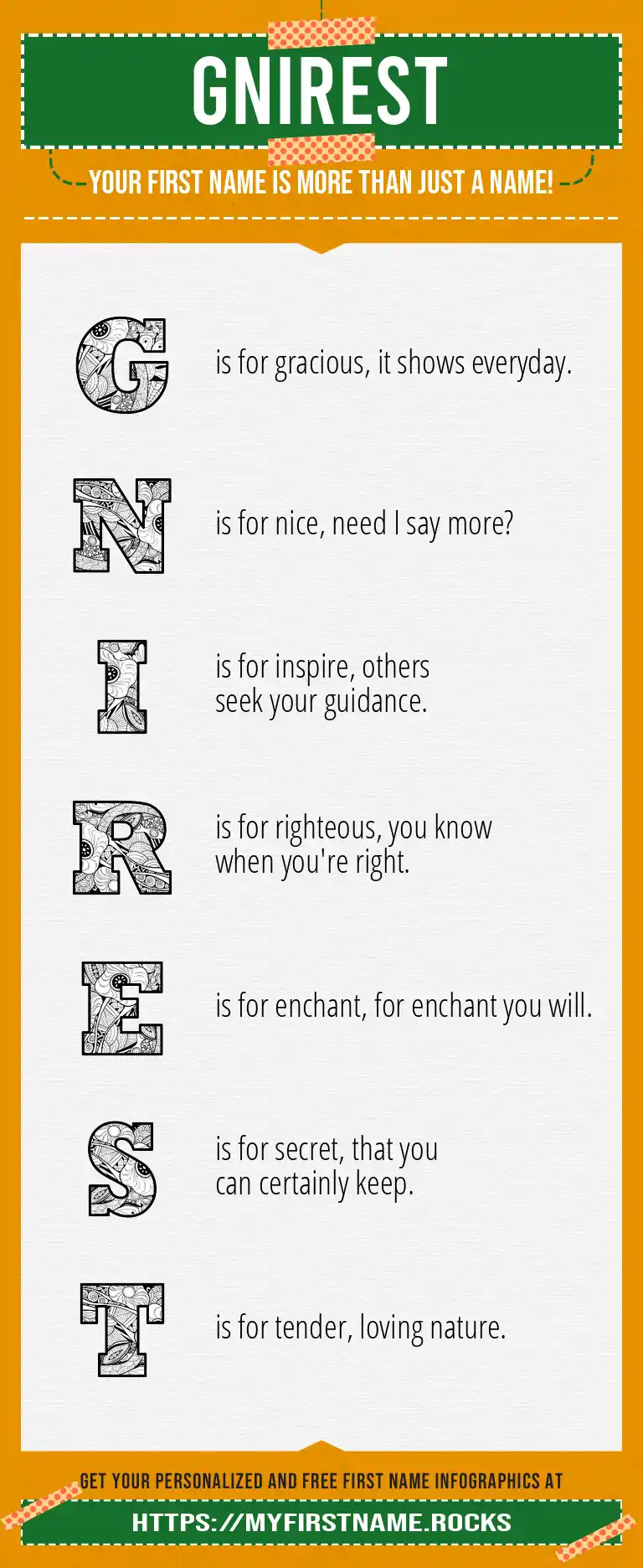 GNIREST

YOUR FIRST NAME IS MORE THAN JUST A NAME!

G is for gracious, it shows everyday.

N is for nice, need I say more?

I is for inspire, others seek your guidance.

R is for righteous, you know when you're right.

E is for enchant, for enchant you will.

S is for secret, that you can certainly keep.

T is for tender, loving nature.

GET YOUR PERSONALIZED AND FREE FIRST NAME INFOGRAPHICS AT

HTTPS://MYFIRSTNAME.ROCKS