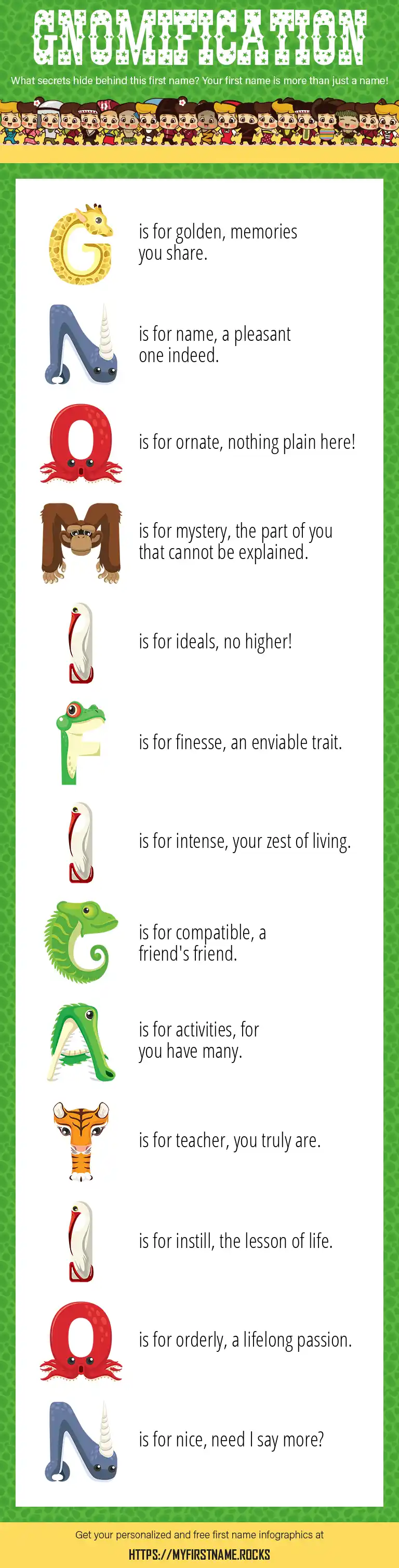 GNOMIFICATION

What secrets hide behind this first name? Your first name is more than just a name!

G is for golden, memories you share.

N is for name, a pleasant one indeed.

O is for ornate, nothing plain here!

M is for mystery, the part of you that cannot be explained.

I is for ideals, no higher!

F is for finesse, an enviable trait.

I is for intense, your zest of living.

C is for compatible, a friend's friend.

A is for activities, for you have many.

T is for teacher, you truly are.

I is for instill, the lesson of life.

O is for orderly, a lifelong passion.

N is for nice, need I say more?

Get your personalized and free first name infographics at

HTTPS://MYFIRSTNAME.ROCKS