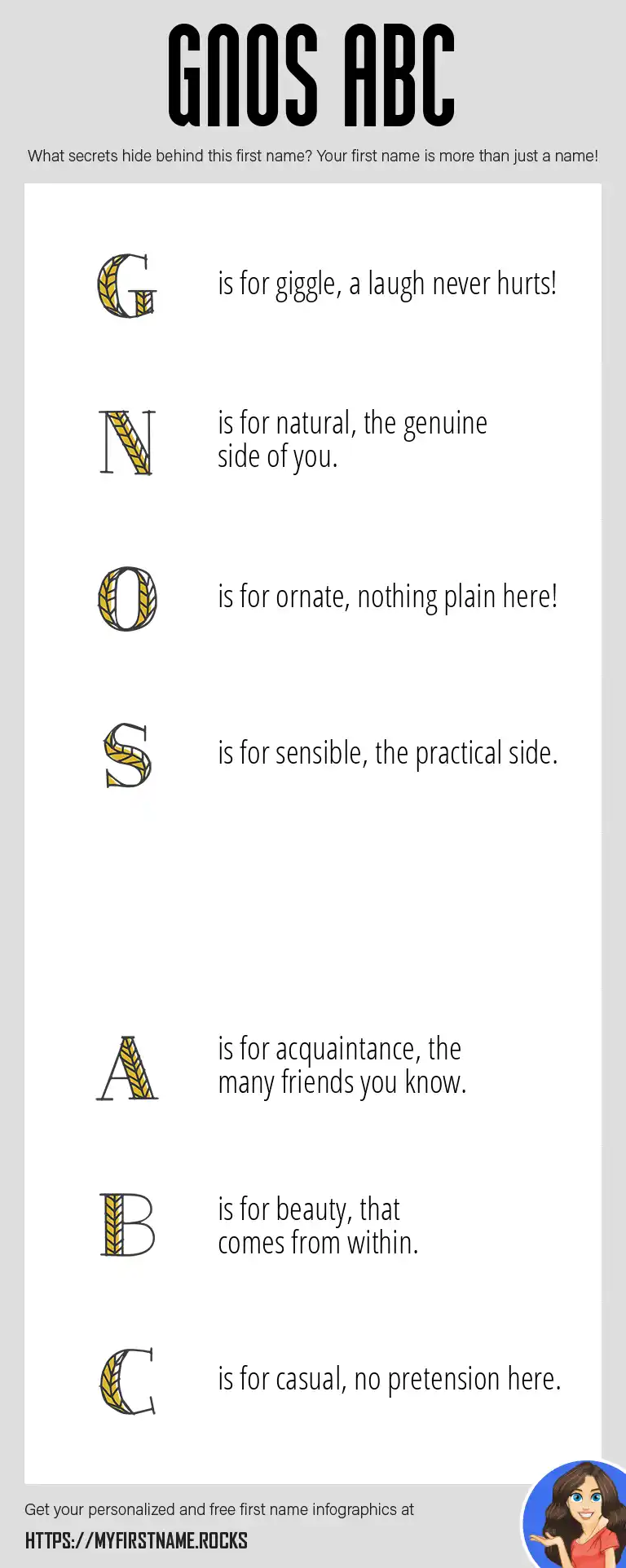 GNOS ABC

What secrets hide behind this first name? Your first name is more than just a name!

G is for giggle, a laugh never hurts!

N is for natural, the genuine side of you.

O is for ornate, nothing plain here!

S is for sensible, the practical side.

A is for acquaintance, the many friends you know.

B is for beauty, that comes from within.

C is for casual, no pretension here.

Get your personalized and free first name infographics at

HTTPS://MYFIRSTNAME.ROCKS