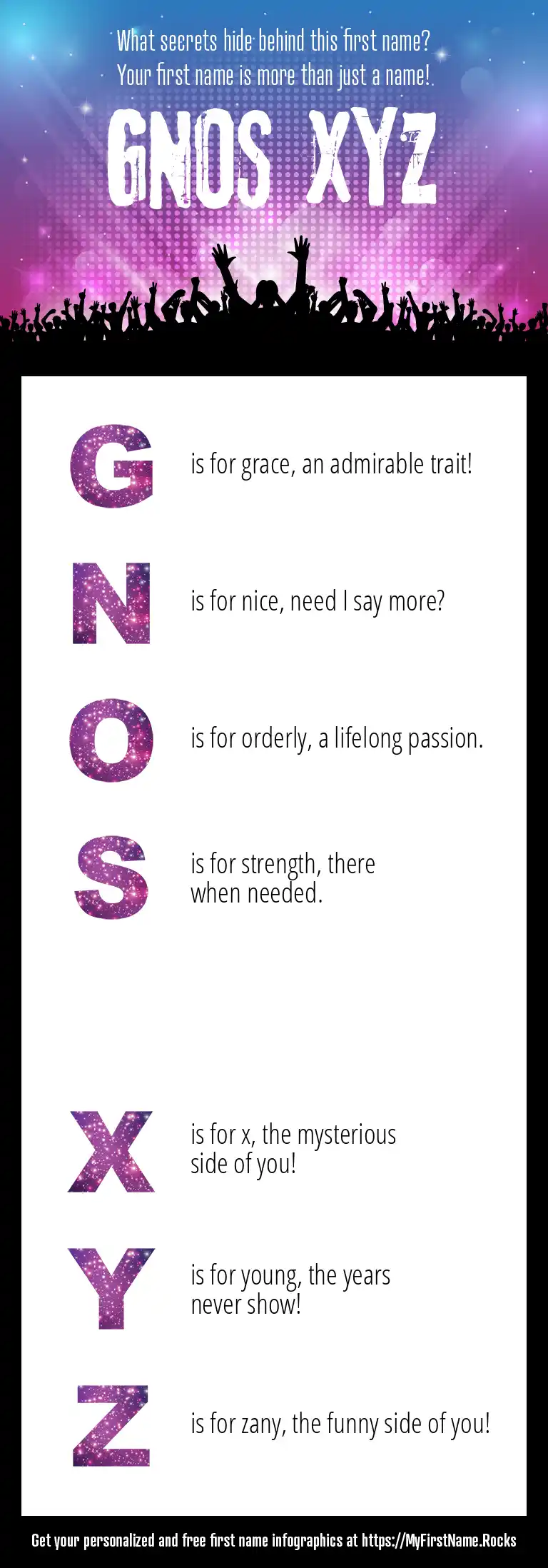 What secrets hide behind this first name?
Your first name is more than just a name!

GNOS XYZ

G is for grace, an admirable trait!

N is for nice, need I say more?

O is for orderly, a lifelong passion.

S is for strength, there when needed.

X is for x, the mysterious side of you!

Y is for young, the years never show!

Z is for zany, the funny side of you!

Get your personalized and free first name infographics at https://MyFirstName.Rocks