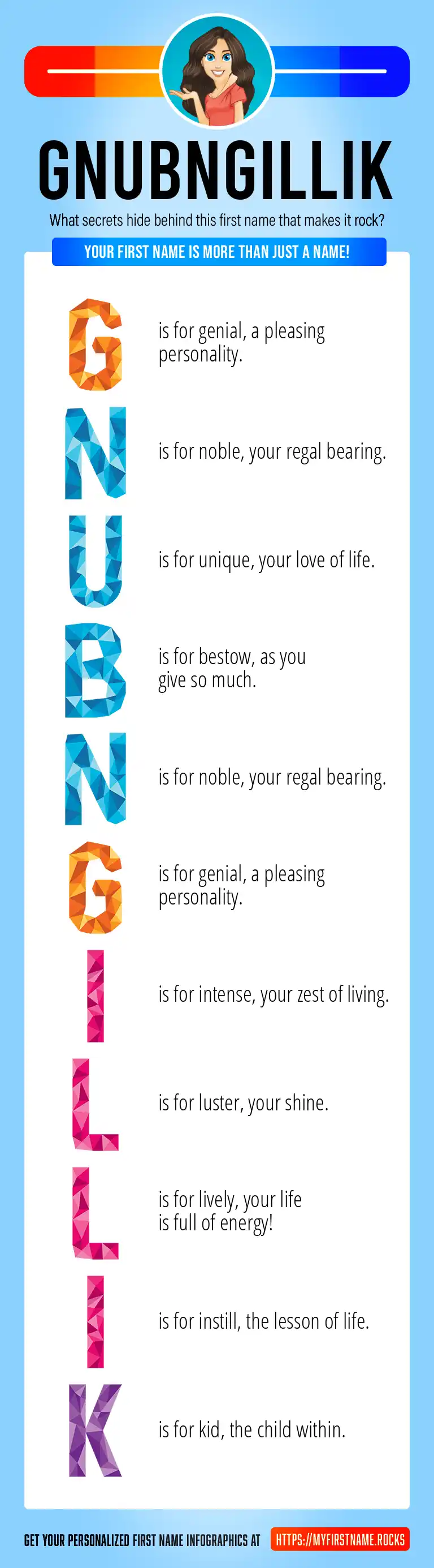 GNUBNGILLIK

What secrets hide behind this first name that makes it rock?

YOUR FIRST NAME IS MORE THAN JUST A NAME!

G is for genial, a pleasing personality.

N is for noble, your regal bearing.

U is for unique, your love of life.

B is for bestow, as you give so much.

N is for noble, your regal bearing.

G is for genial, a pleasing personality.

I is for intense, your zest of living.

L is for luster, your shine.

L is for lively, your life is full of energy!

I is for instill, the lesson of life.

K is for kid, the child within.

GET YOUR PERSONALIZED FIRST NAME INFOGRAPHICS AT HTTPS://MYFIRSTNAME.ROCKS