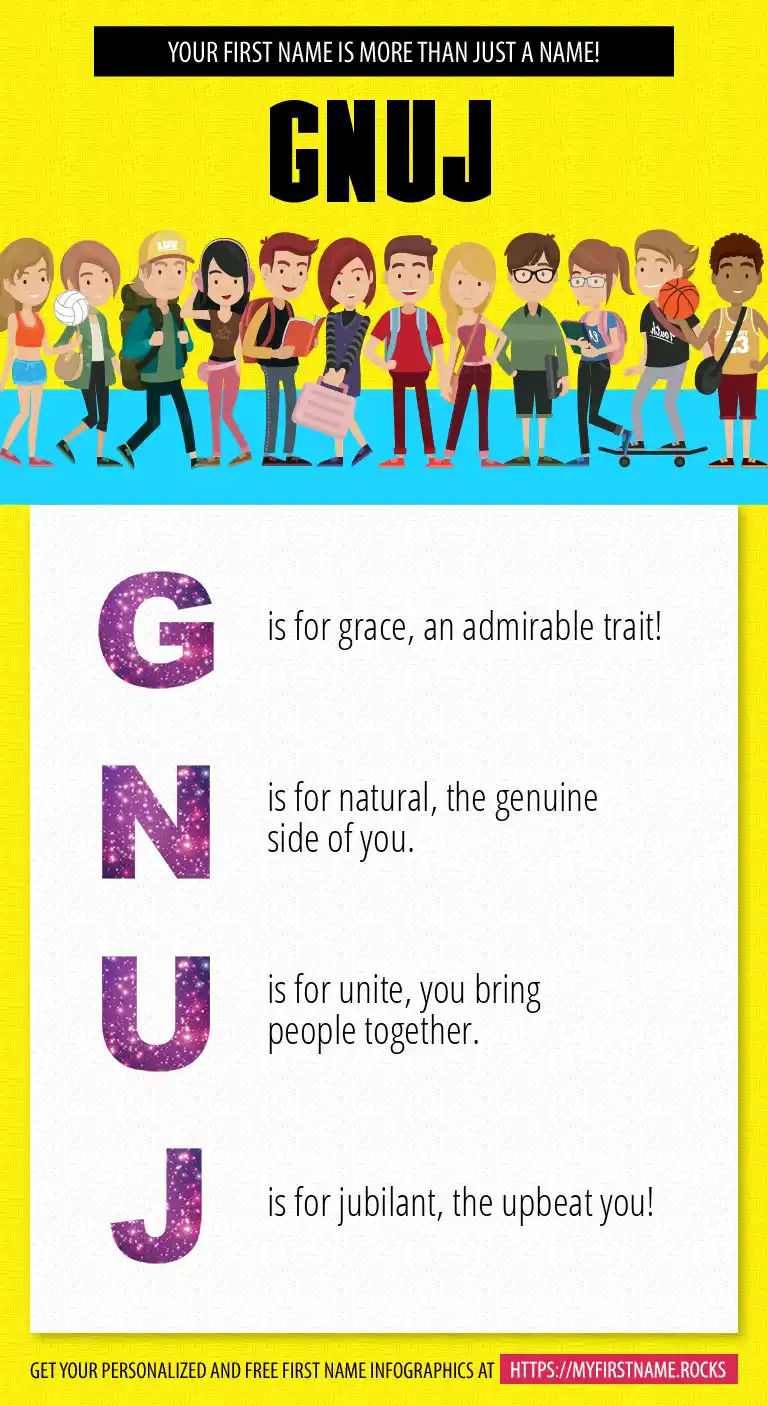 YOUR FIRST NAME IS MORE THAN JUST A NAME!

GNUJ

G is for grace, an admirable trait!

N is for natural, the genuine side of you.

U is for unite, you bring people together.

J is for jubilant, the upbeat you!

GET YOUR PERSONALIZED AND FREE FIRST NAME INFOGRAPHICS AT HTTPS://MYFIRSTNAME.ROCKS