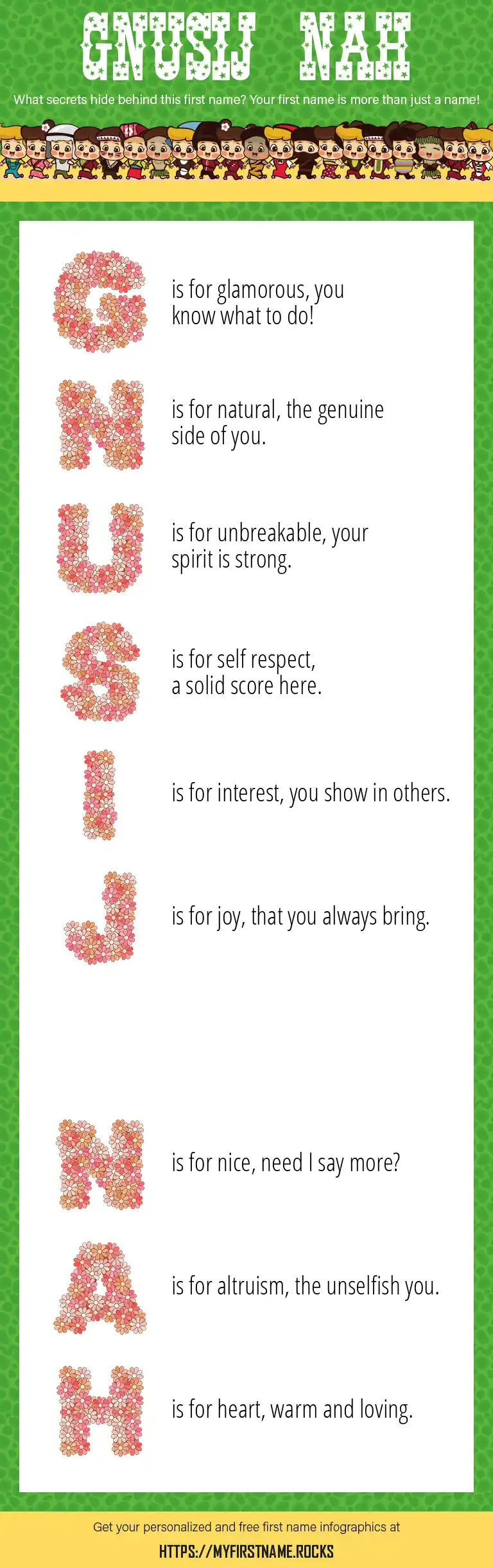 GNUSIJ NAH

What secrets hide behind this first name? Your first name is more than just a name!

G is for glamorous, you know what to do!

N is for natural, the genuine side of you.

U is for unbreakable, your spirit is strong.

S is for self respect, a solid score here.

I is for interest, you show in others.

J is for joy, that you always bring.

N is for nice, need I say more?

A is for altruism, the unselfish you.

H is for heart, warm and loving.

Get your personalized and free first name infographics at

HTTPS://MYFIRSTNAME.ROCKS