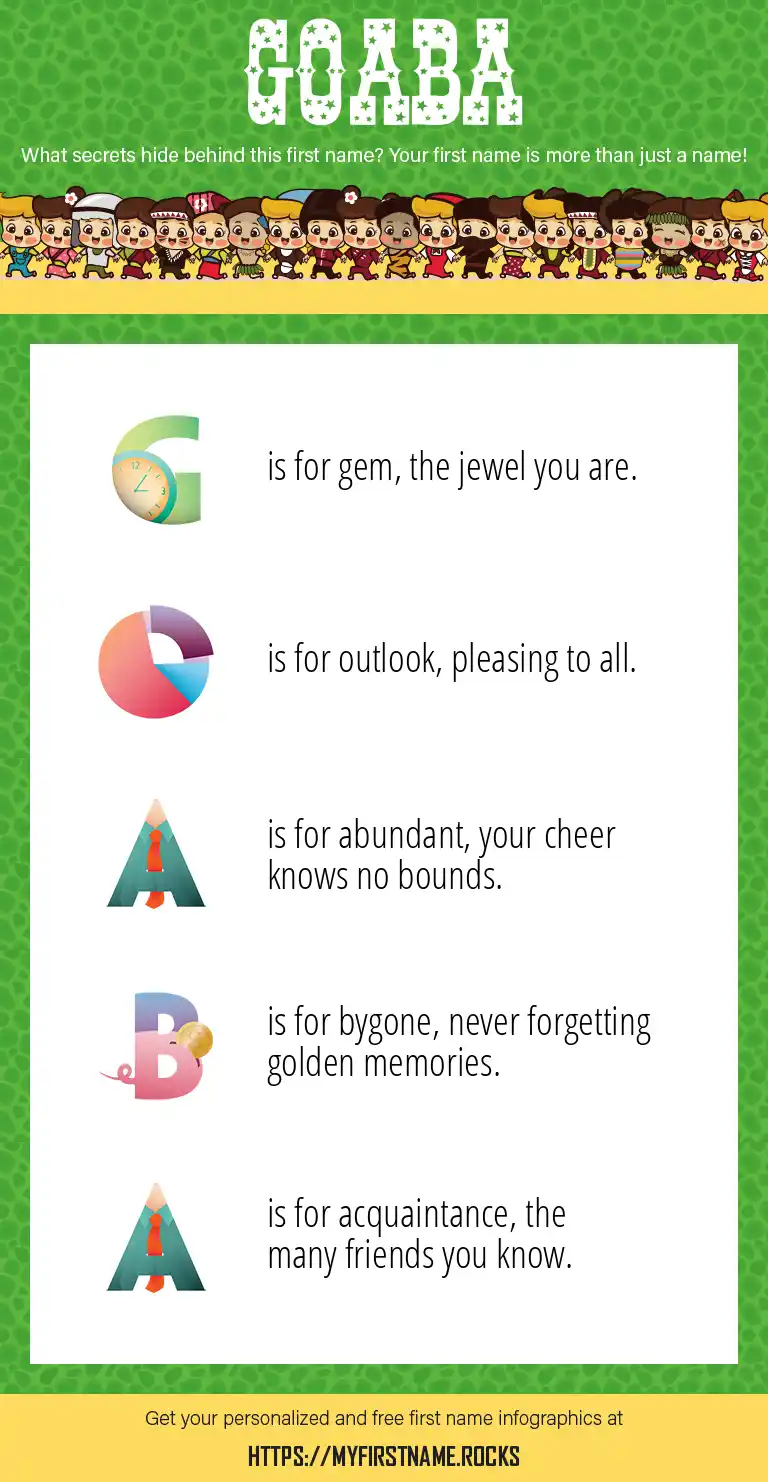 GOABA

What secrets hide behind this first name? Your first name is more than just a name!

G is for gem, the jewel you are.

O is for outlook, pleasing to all.

A is for abundant, your cheer knows no bounds.

B is for bygone, never forgetting golden memories.

A is for acquaintance, the many friends you know.

Get your personalized and free first name infographics at

HTTPS://MYFIRSTNAME.ROCKS