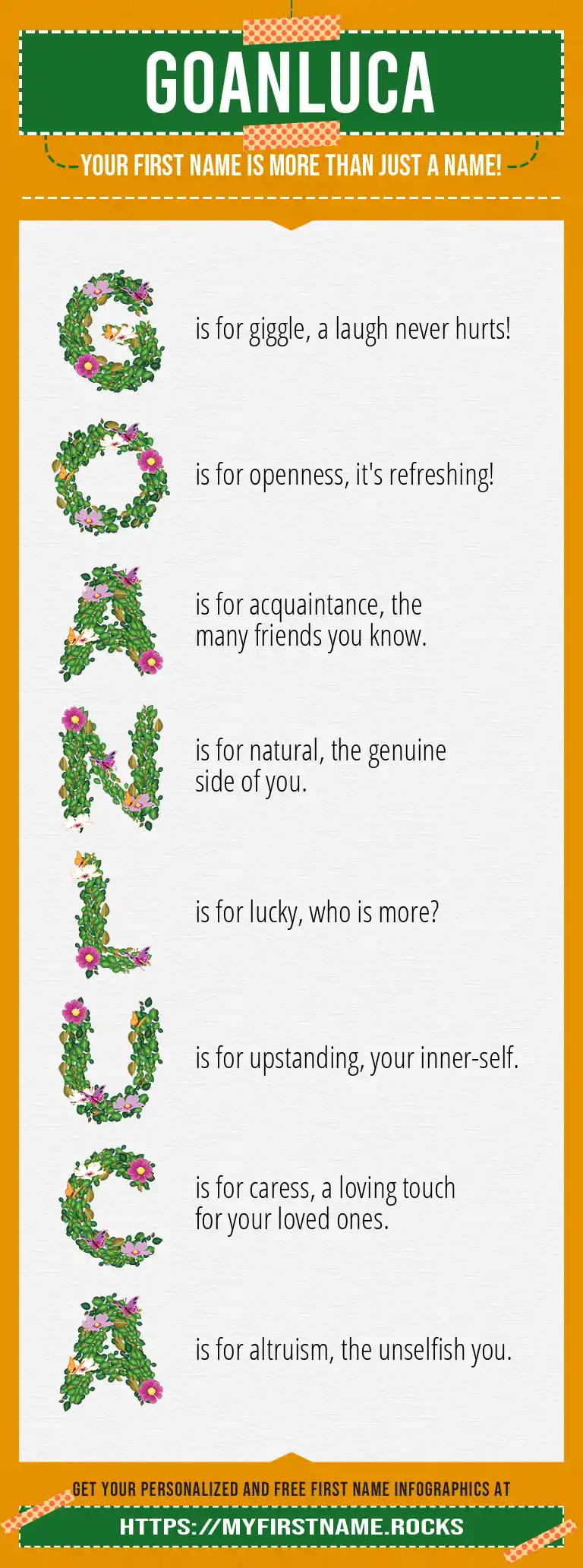 GOANLUCA

YOUR FIRST NAME IS MORE THAN JUST A NAME!

G is for giggle, a laugh never hurts!

O is for openness, it's refreshing!

A is for acquaintance, the many friends you know.

N is for natural, the genuine side of you.

L is for lucky, who is more?

U is for upstanding, your inner-self.

C is for caress, a loving touch for your loved ones.

A is for altruism, the unselfish you.

GET YOUR PERSONALIZED AND FREE FIRST NAME INFOGRAPHICS AT

HTTPS://MYFIRSTNAME.ROCKS