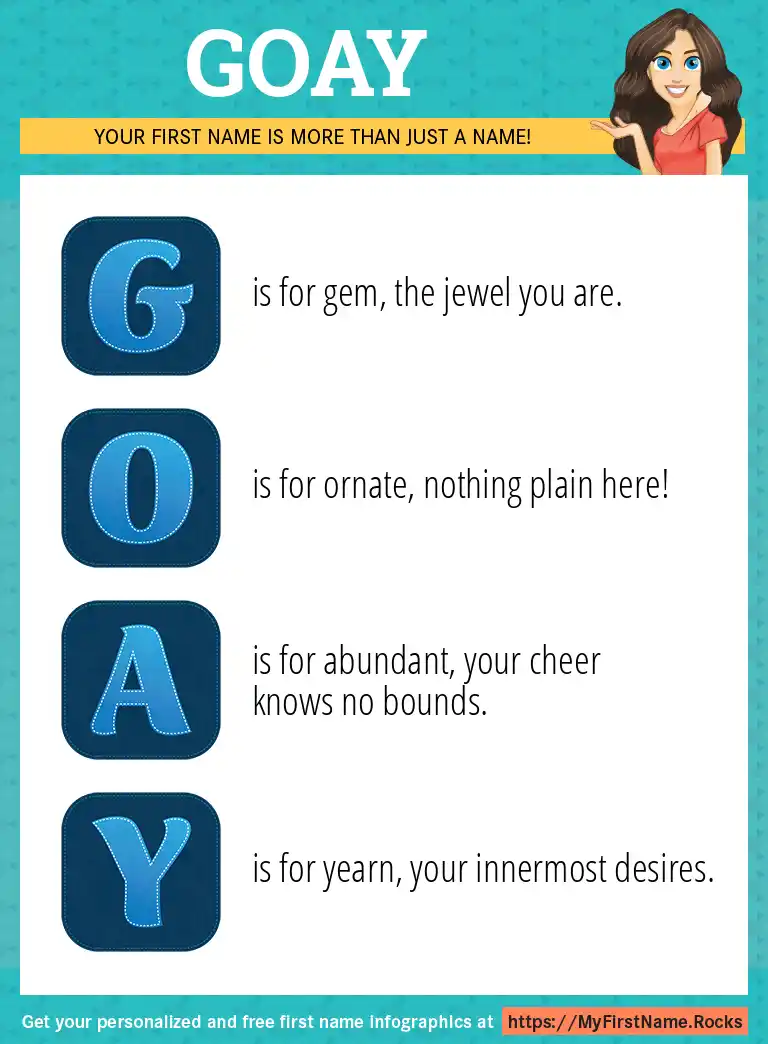 GOAY

YOUR FIRST NAME IS MORE THAN JUST A NAME!

G is for gem, the jewel you are.

O is for ornate, nothing plain here!

A is for abundant, your cheer knows no bounds.

Y is for yearn, your innermost desires.

Get your personalized and free first name infographics at https://MyFirstName.Rocks