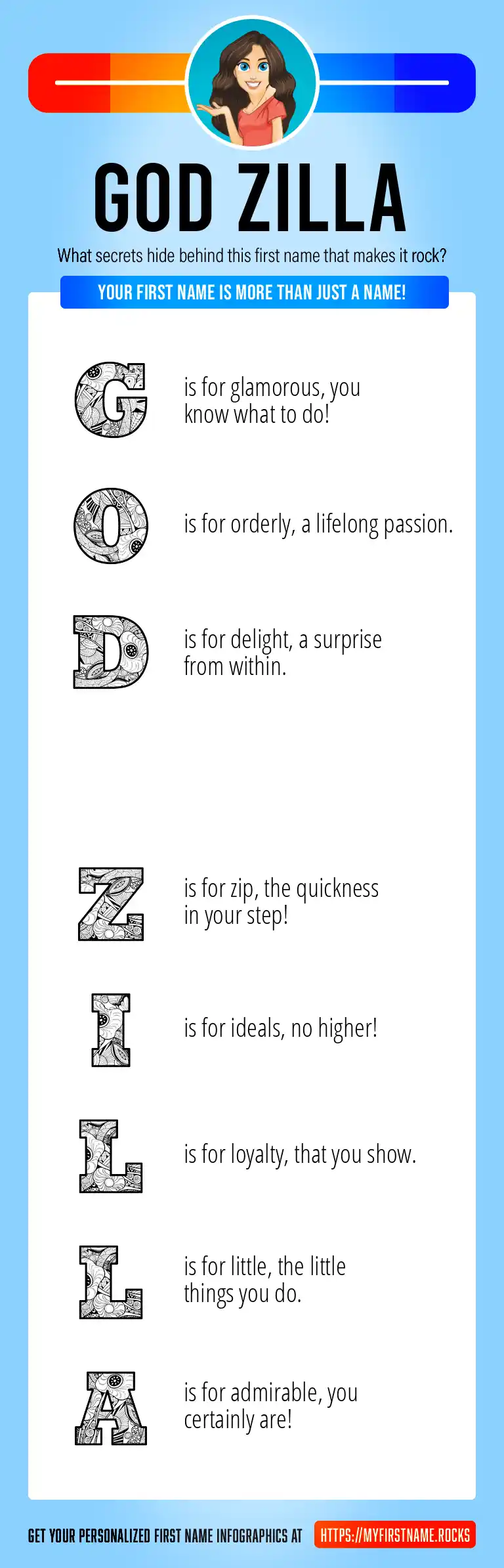 GOD ZILLA

What secrets hide behind this first name that makes it rock?

YOUR FIRST NAME IS MORE THAN JUST A NAME!

G is for glamorous, you know what to do!

O is for orderly, a lifelong passion.

D is for delight, a surprise from within.

Z is for zip, the quickness in your step!

I is for ideals, no higher!

L is for loyalty, that you show.

L is for little, the little things you do.

A is for admirable, you certainly are!

GET YOUR PERSONALIZED FIRST NAME INFOGRAPHICS AT HTTPS://MYFIRSTNAME.ROCKS