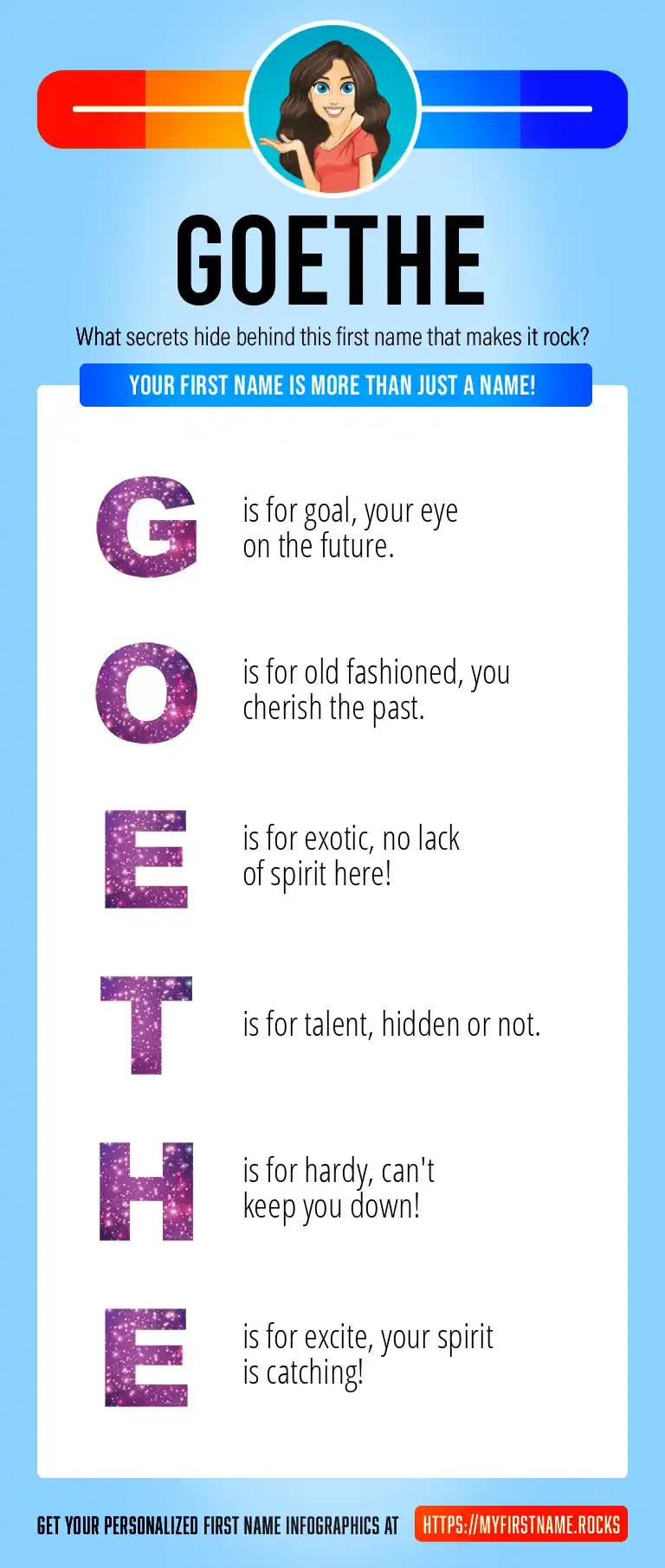 GOETHE

What secrets hide behind this first name that makes it rock?

YOUR FIRST NAME IS MORE THAN JUST A NAME!

G is for goal, your eye on the future.

O is for old fashioned, you cherish the past.

E is for exotic, no lack of spirit here!

T is for talent, hidden or not.

H is for hardy, can't keep you down!

E is for excite, your spirit is catching!

GET YOUR PERSONALIZED FIRST NAME INFOGRAPHICS AT HTTPS://MYFIRSTNAME.ROCKS