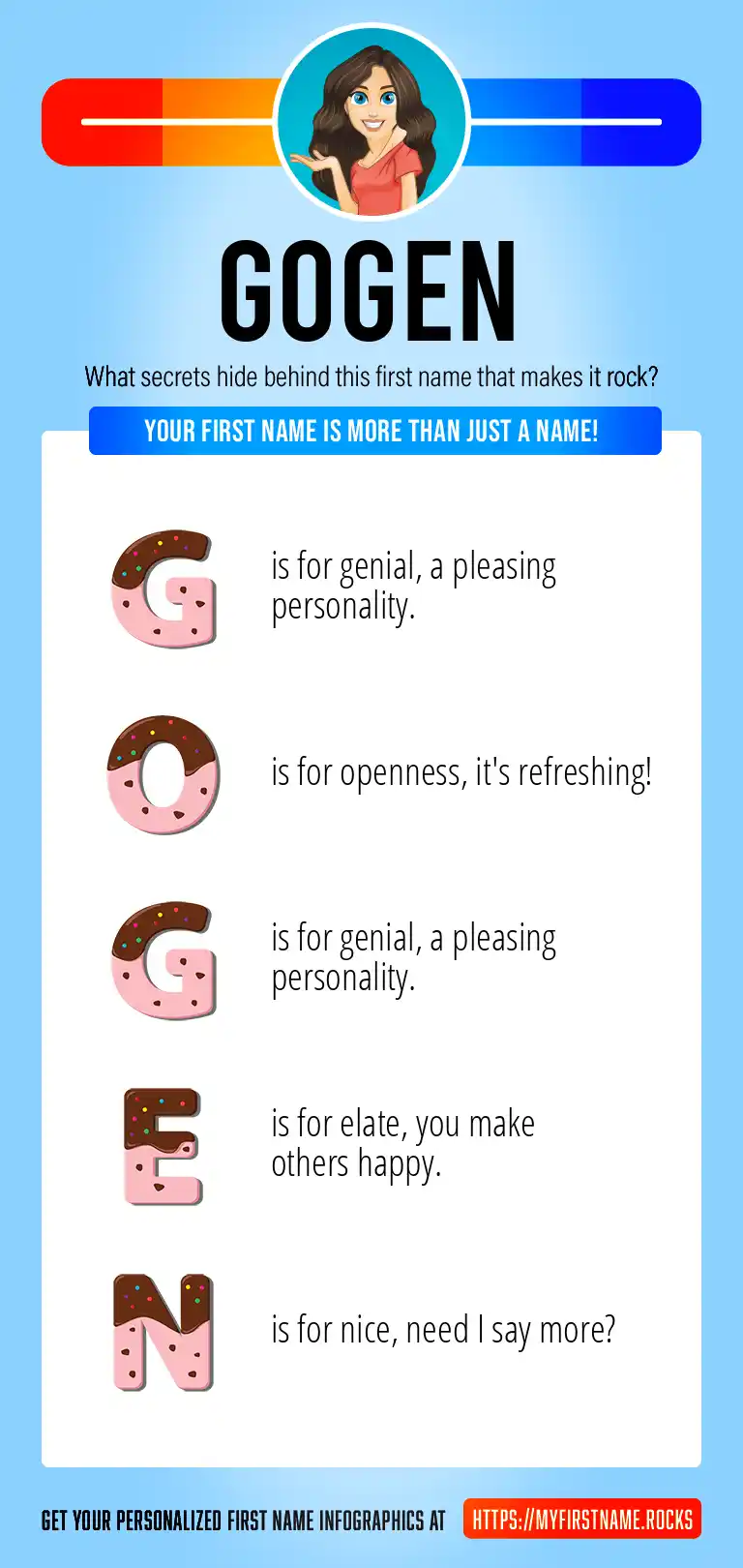 GOGEN

What secrets hide behind this first name that makes it rock?

YOUR FIRST NAME IS MORE THAN JUST A NAME!

G is for genial, a pleasing personality.

O is for openness, it's refreshing!

G is for genial, a pleasing personality.

E is for elate, you make others happy.

N is for nice, need I say more?

GET YOUR PERSONALIZED FIRST NAME INFOGRAPHICS AT HTTPS://MYFIRSTNAME.ROCKS