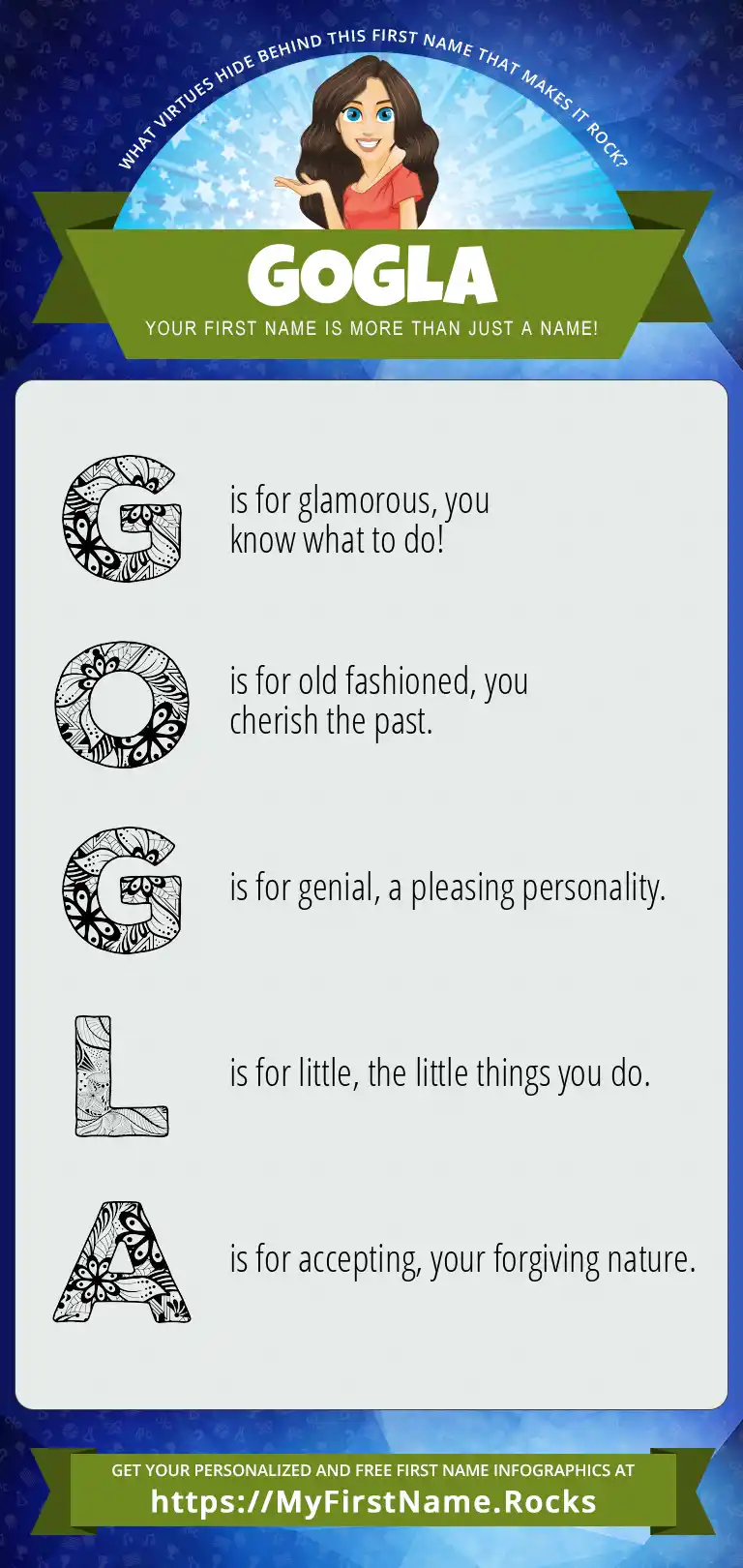 WHAT VIRTUES HIDE BEHIND THIS FIRST NAME THAT MAKES IT ROCK?

GOGLA

YOUR FIRST NAME IS MORE THAN JUST A NAME!

G is for glamorous, you know what to do!

O is for old fashioned, you cherish the past.

G is for genial, a pleasing personality.

L is for little, the little things you do.

A is for accepting, your forgiving nature.

GET YOUR PERSONALIZED AND FREE FIRST NAME INFOGRAPHICS AT
https://MyFirstName.Rocks