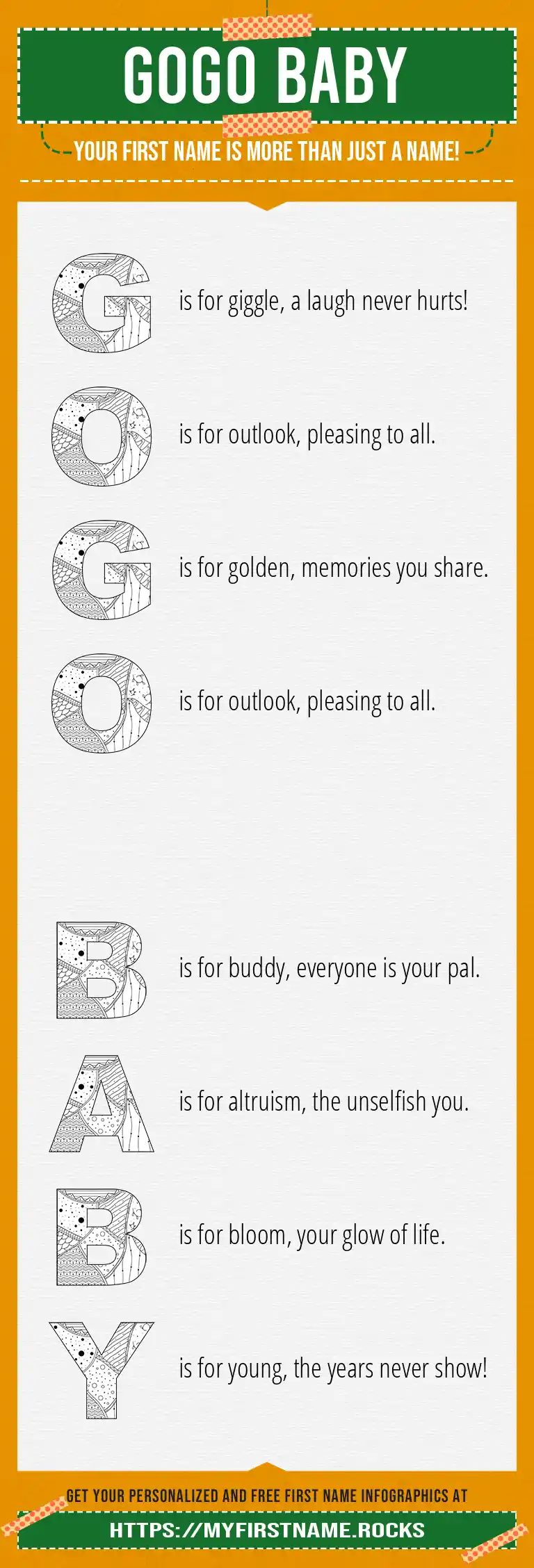 GOGO BABY

YOUR FIRST NAME IS MORE THAN JUST A NAME!

G is for giggle, a laugh never hurts!

O is for outlook, pleasing to all.

G is for golden, memories you share.

O is for outlook, pleasing to all.

B is for buddy, everyone is your pal.

A is for altruism, the unselfish you.

B is for bloom, your glow of life.

Y is for young, the years never show!

GET YOUR PERSONALIZED AND FREE FIRST NAME INFOGRAPHICS AT

HTTPS://MYFIRSTNAME.ROCKS