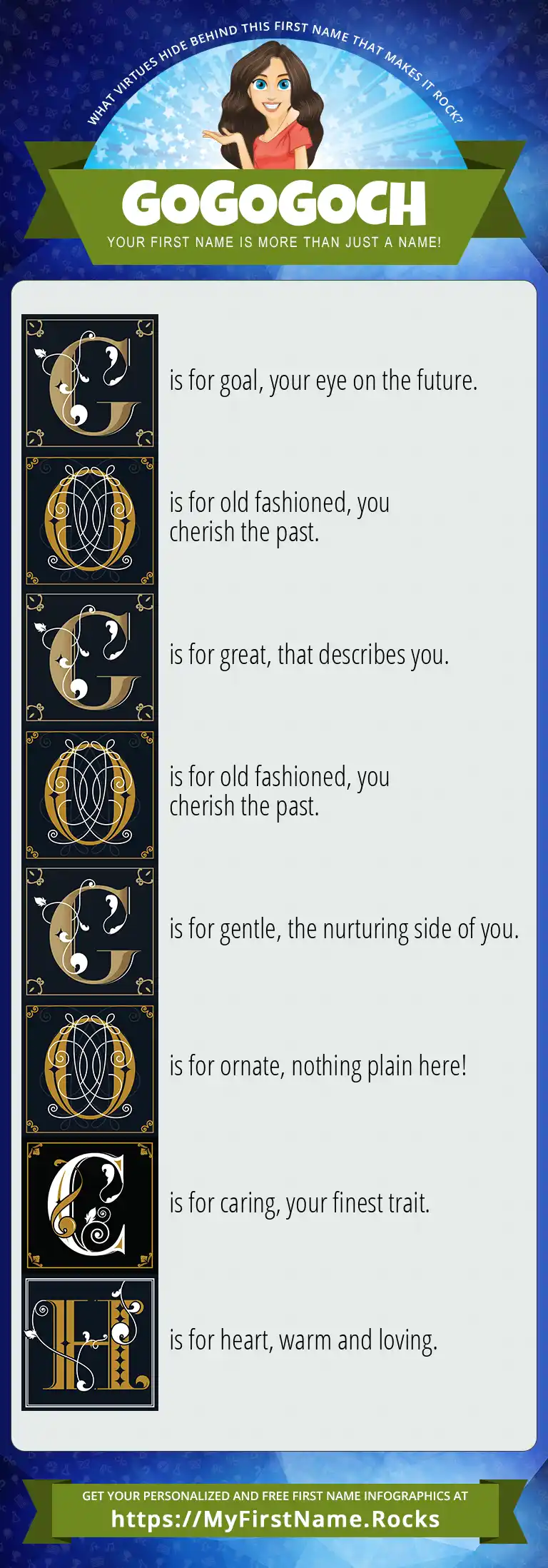 WHAT VIRTUES HIDE BEHIND THIS FIRST NAME THAT MAKES IT ROCK?

GOGOGOCH

YOUR FIRST NAME IS MORE THAN JUST A NAME!

G is for goal, your eye on the future.

O is for old fashioned, you cherish the past.

G is for great, that describes you.

O is for old fashioned, you cherish the past.

G is for gentle, the nurturing side of you.

O is for ornate, nothing plain here!

C is for caring, your finest trait.

H is for heart, warm and loving.

GET YOUR PERSONALIZED AND FREE FIRST NAME INFOGRAPHICS AT

https://MyFirstName.Rocks