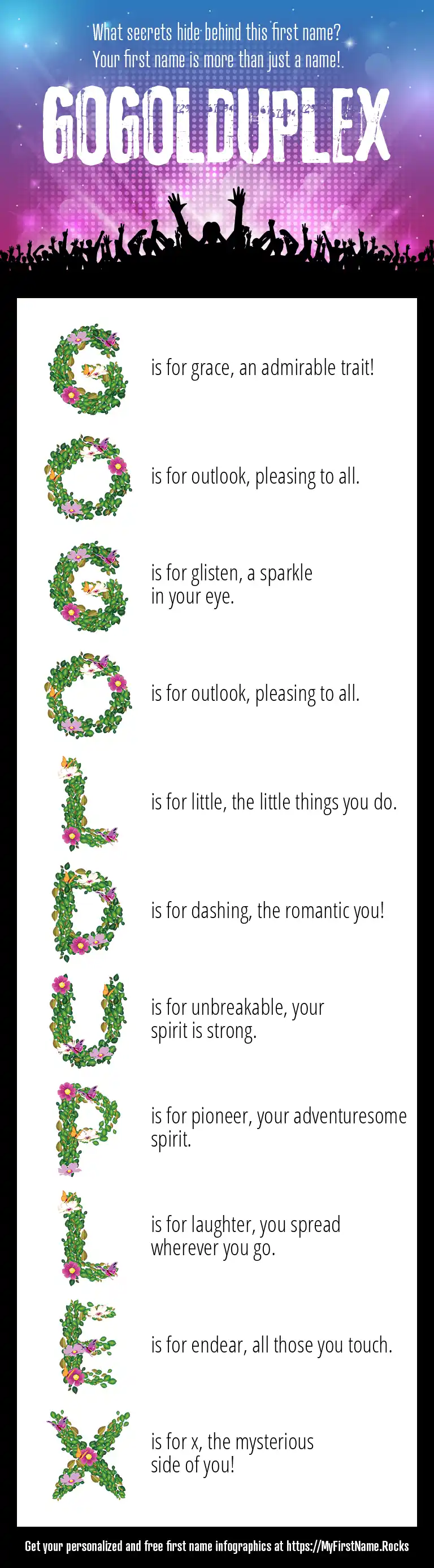 What secrets hide behind this first name?
Your first name is more than just a name!

GOGOLDUPLEX

G is for grace, an admirable trait!

O is for outlook, pleasing to all.

G is for glisten, a sparkle in your eye.

O is for outlook, pleasing to all.

L is for little, the little things you do.

D is for dashing, the romantic you!

U is for unbreakable, your spirit is strong.

P is for pioneer, your adventuresome spirit.

L is for laughter, you spread wherever you go.

E is for endear, all those you touch.

X is for x, the mysterious side of you!

Get your personalized and free first name infographics at https://MyFirstName.Rocks