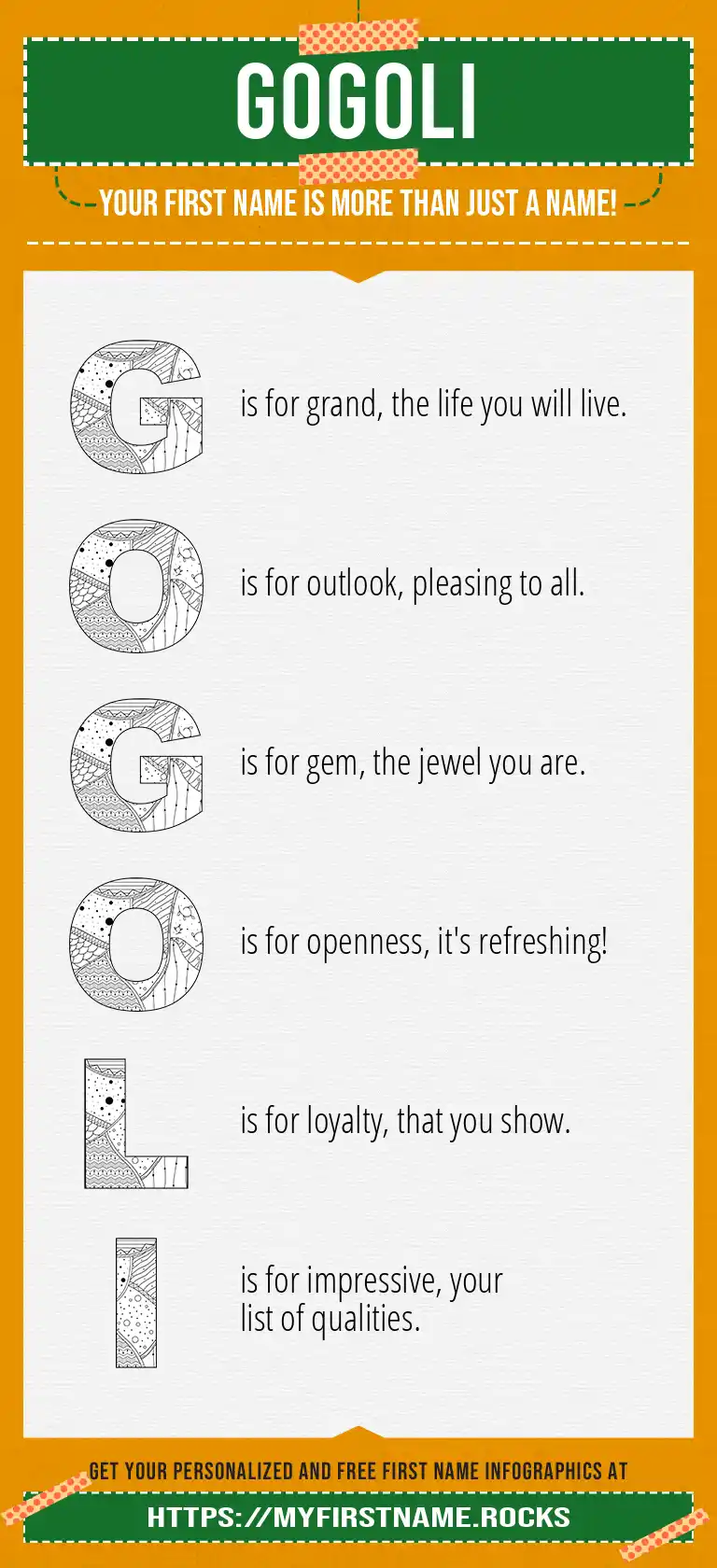 GOGOLI

YOUR FIRST NAME IS MORE THAN JUST A NAME!

G is for grand, the life you will live.

O is for outlook, pleasing to all.

G is for gem, the jewel you are.

O is for openness, it's refreshing!

L is for loyalty, that you show.

I is for impressive, your list of qualities.

GET YOUR PERSONALIZED AND FREE FIRST NAME INFOGRAPHICS AT

HTTPS://MYFIRSTNAME.ROCKS