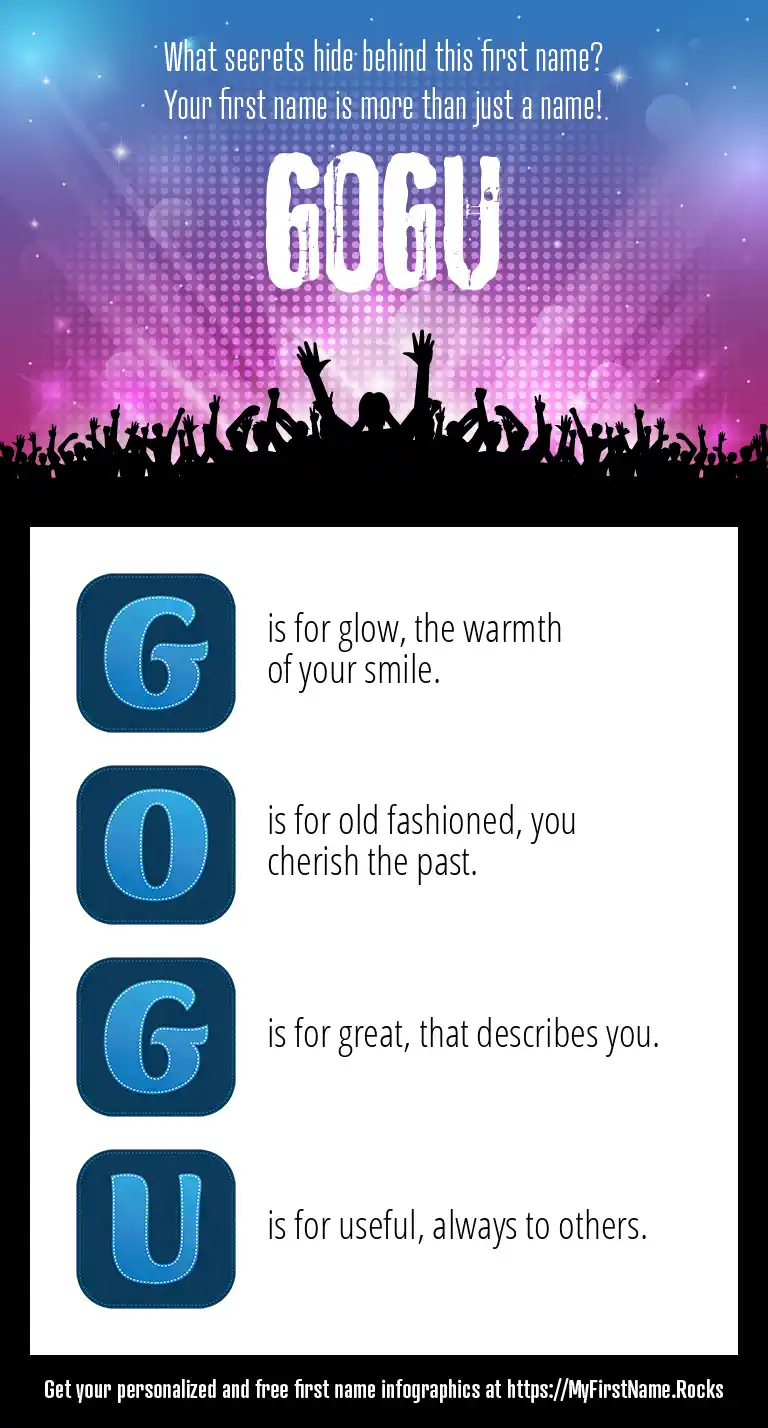 What secrets hide behind this first name?
Your first name is more than just a name!

GOGU

G is for glow, the warmth of your smile.

O is for old fashioned, you cherish the past.

G is for great, that describes you.

U is for useful, always to others.

Get your personalized and free first name infographics at https://MyFirstName.Rocks