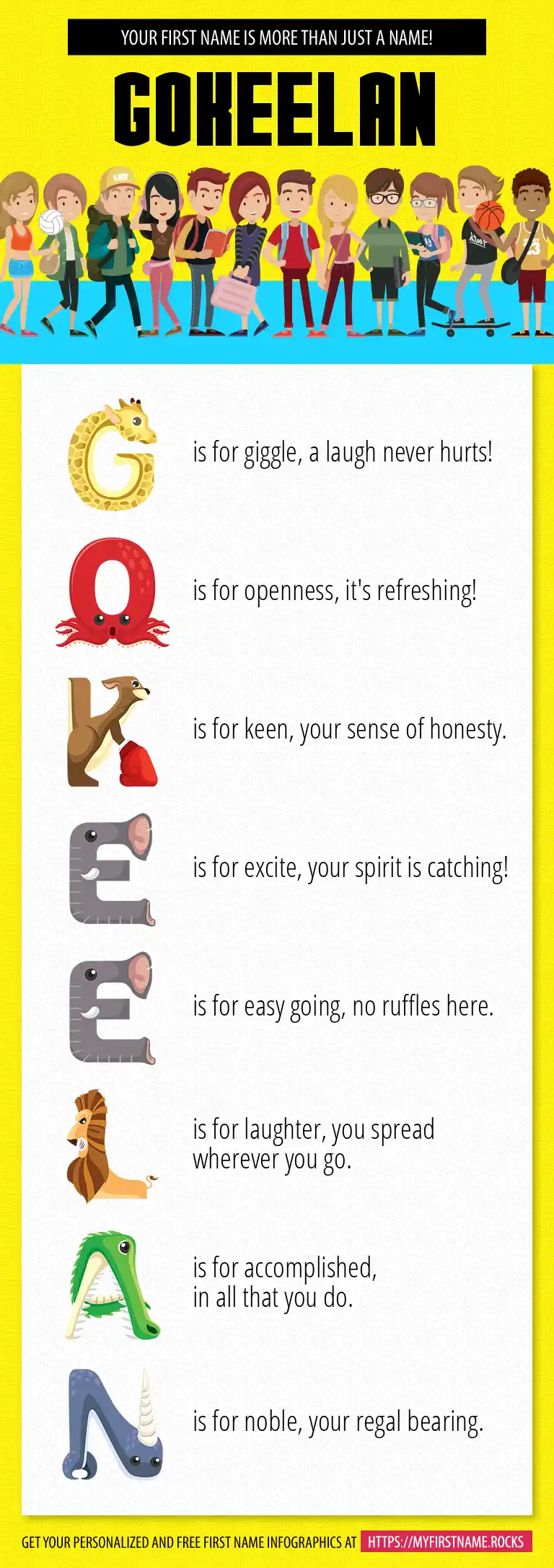 YOUR FIRST NAME IS MORE THAN JUST A NAME!

GOKEELAN

G is for giggle, a laugh never hurts!

O is for openness, it's refreshing!

K is for keen, your sense of honesty.

E is for excite, your spirit is catching!

E is for easy going, no ruffles here.

L is for laughter, you spread wherever you go.

A is for accomplished, in all that you do.

N is for noble, your regal bearing.

GET YOUR PERSONALIZED AND FREE FIRST NAME INFOGRAPHICS AT HTTPS://MYFIRSTNAME.ROCKS