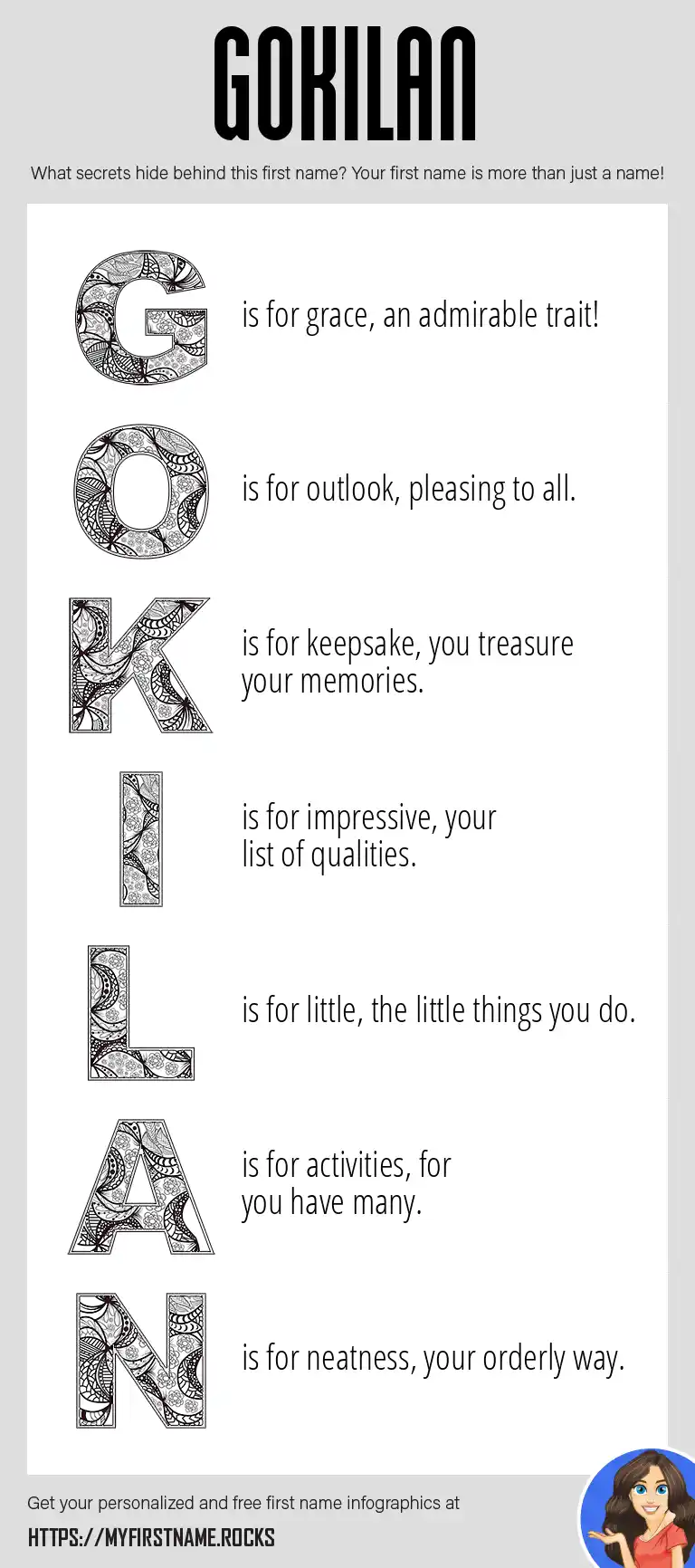 GOKILAN

What secrets hide behind this first name? Your first name is more than just a name!

G is for grace, an admirable trait!

O is for outlook, pleasing to all.

K is for keepsake, you treasure your memories.

I is for impressive, your list of qualities.

L is for little, the little things you do.

A is for activities, for you have many.

N is for neatness, your orderly way.

Get your personalized and free first name infographics at

HTTPS://MYFIRSTNAME.ROCKS