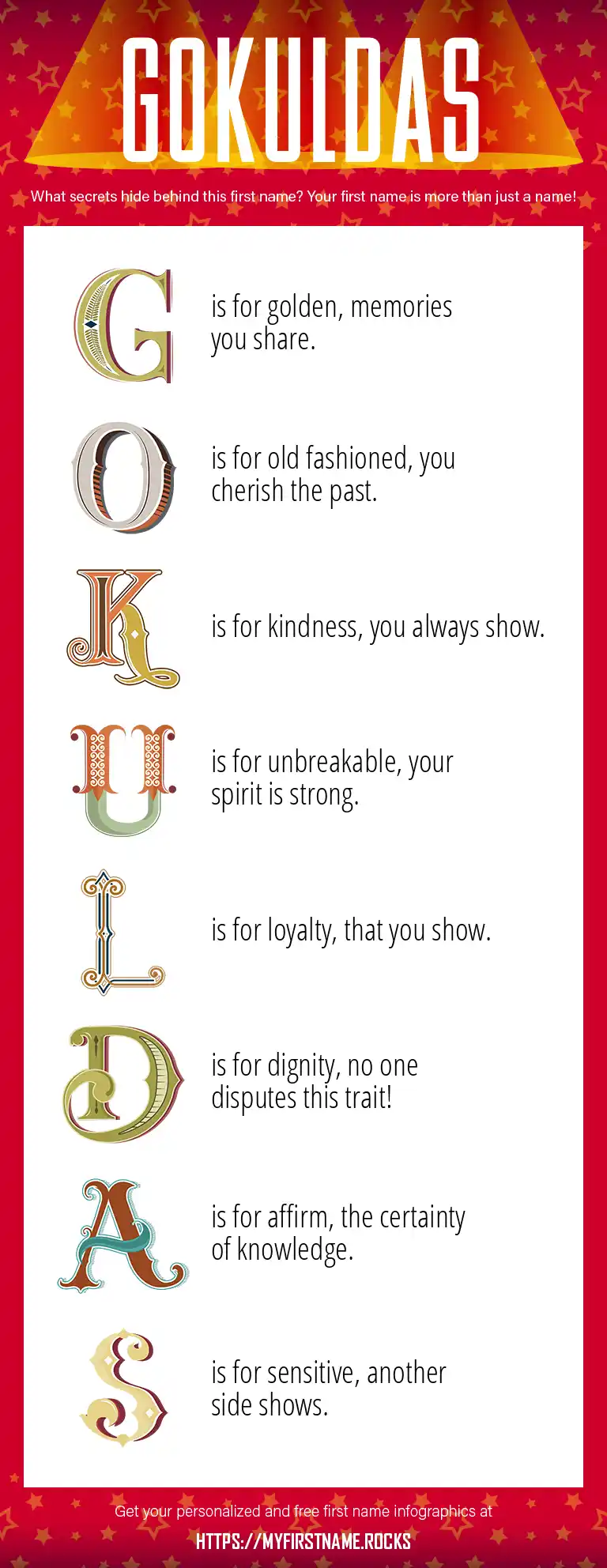 GOKULDAS

What secrets hide behind this first name? Your first name is more than just a name!

G is for golden, memories you share.

O is for old fashioned, you cherish the past.

K is for kindness, you always show.

U is for unbreakable, your spirit is strong.

L is for loyalty, that you show.

D is for dignity, no one disputes this trait!

A is for affirm, the certainty of knowledge.

S is for sensitive, another side shows.

Get your personalized and free first name infographics at

HTTPS://MYFIRSTNAME.ROCKS