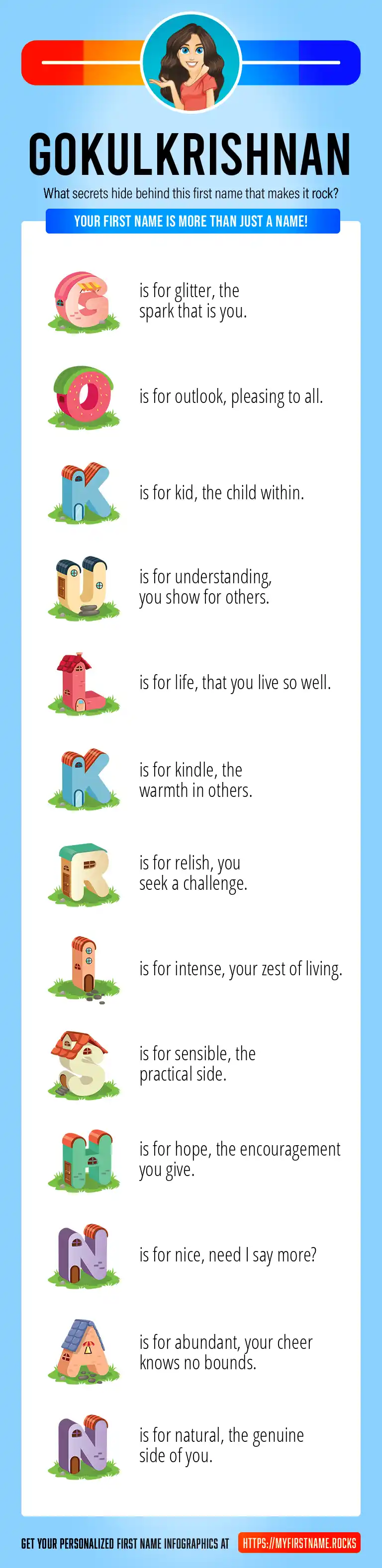 GOKULKRISHNAN

What secrets hide behind this first name that makes it rock?

YOUR FIRST NAME IS MORE THAN JUST A NAME!

G is for glitter, the spark that is you.

O is for outlook, pleasing to all.

K is for kid, the child within.

U is for understanding, you show for others.

L is for life, that you live so well.

K is for kindle, the warmth in others.

R is for relish, you seek a challenge.

I is for intense, your zest of living.

S is for sensible, the practical side.

H is for hope, the encouragement you give.

N is for nice, need I say more?

A is for abundant, your cheer knows no bounds.

N is for natural, the genuine side of you.

GET YOUR PERSONALIZED FIRST NAME INFOGRAPHICS AT HTTPS://MYFIRSTNAME.ROCKS