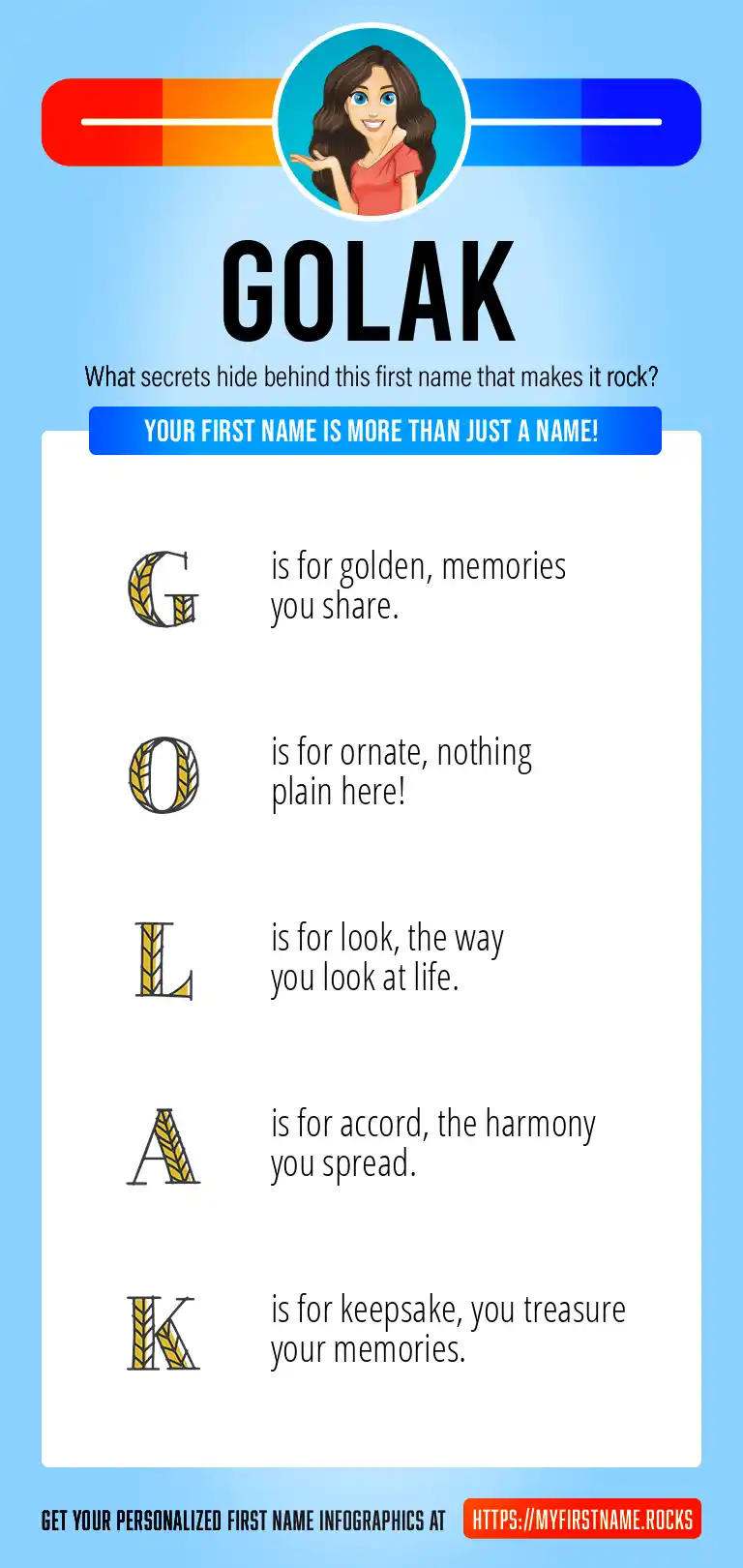 GOLAK

What secrets hide behind this first name that makes it rock?

YOUR FIRST NAME IS MORE THAN JUST A NAME!

G is for golden, memories you share.

O is for ornate, nothing plain here!

L is for look, the way you look at life.

A is for accord, the harmony you spread.

K is for keepsake, you treasure your memories.

GET YOUR PERSONALIZED FIRST NAME INFOGRAPHICS AT HTTPS://MYFIRSTNAME.ROCKS