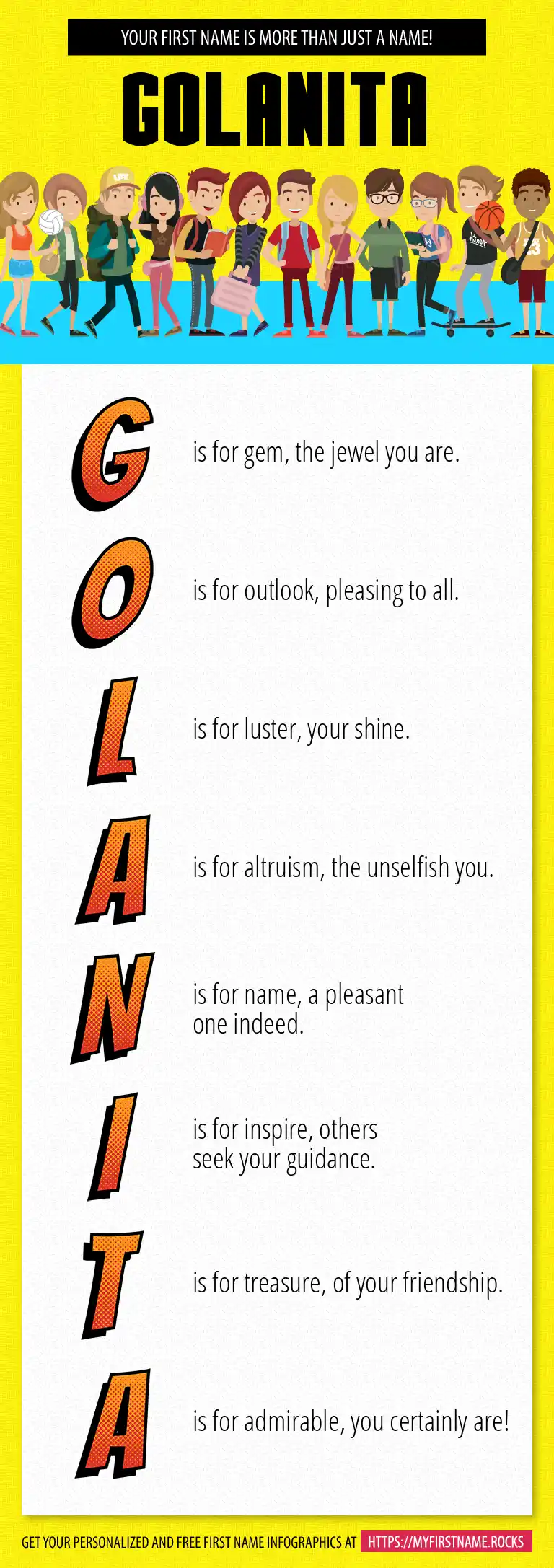 YOUR FIRST NAME IS MORE THAN JUST A NAME!

GOLANITA

G is for gem, the jewel you are.

O is for outlook, pleasing to all.

L is for luster, your shine.

A is for altruism, the unselfish you.

N is for name, a pleasant one indeed.

I is for inspire, others seek your guidance.

T is for treasure, of your friendship.

A is for admirable, you certainly are!

GET YOUR PERSONALIZED AND FREE FIRST NAME INFOGRAPHICS AT HTTPS://MYFIRSTNAME.ROCKS